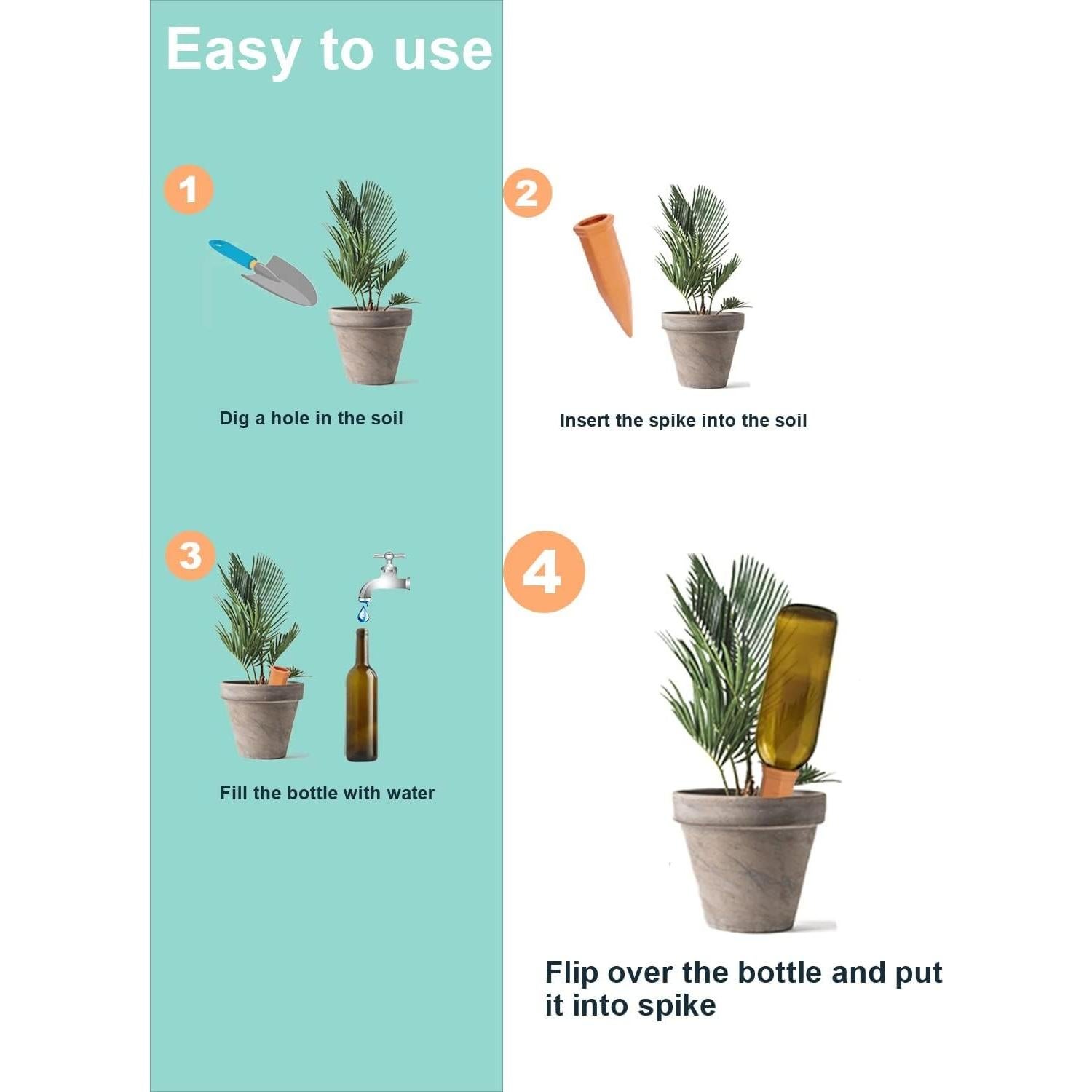 Easy to use

1

Dig a hole in the soil

2

Insert the spike into the soil

3

Fill the bottle with water

4

Flip over the bottle and put it into spike