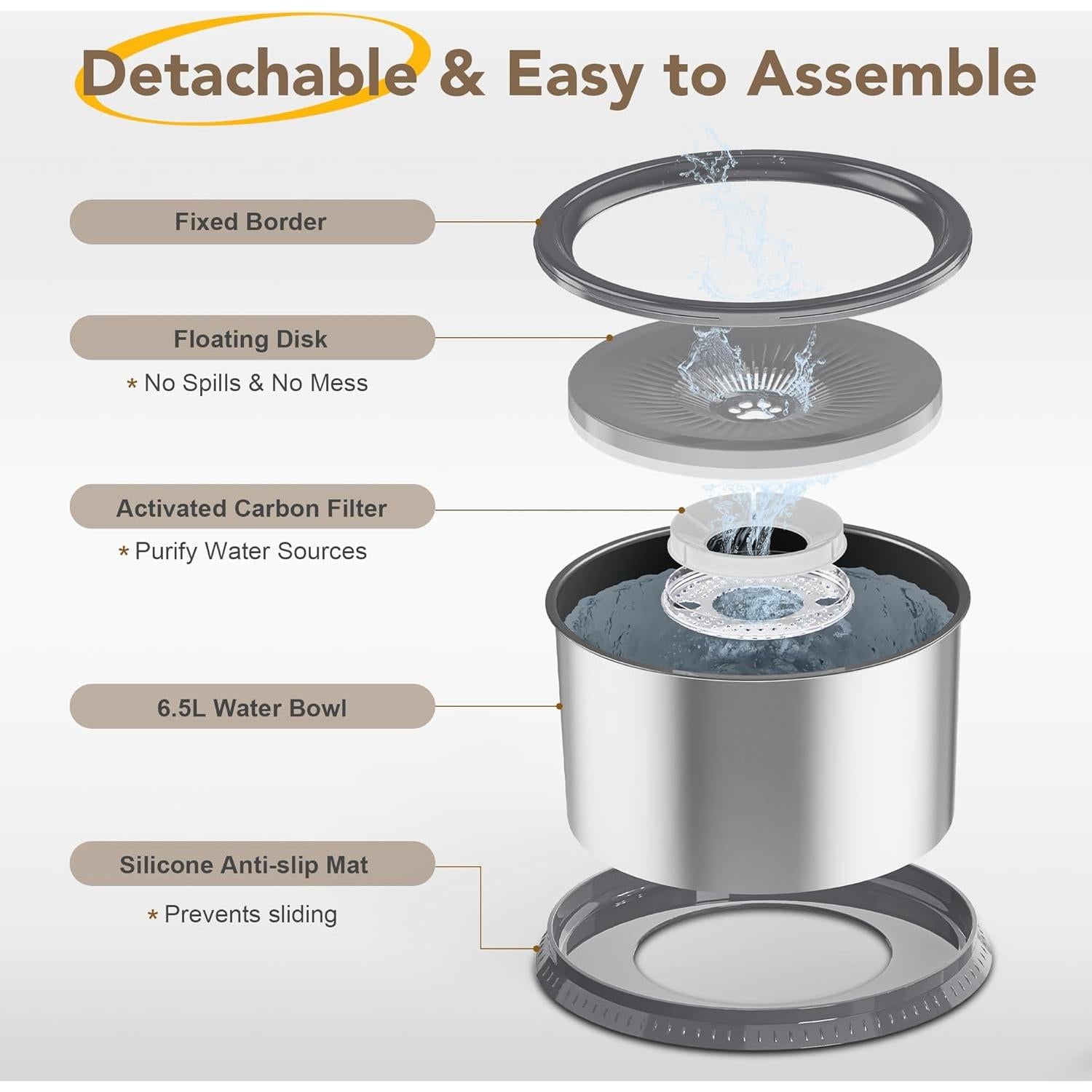 Detachable & Easy to Assemble

Fixed Border

Floating Disk

* No Spills & No Mess

Activated Carbon Filter

* Purify Water Sources

6.5L Water Bowl

Silicone Anti-slip Mat

* Prevents sliding