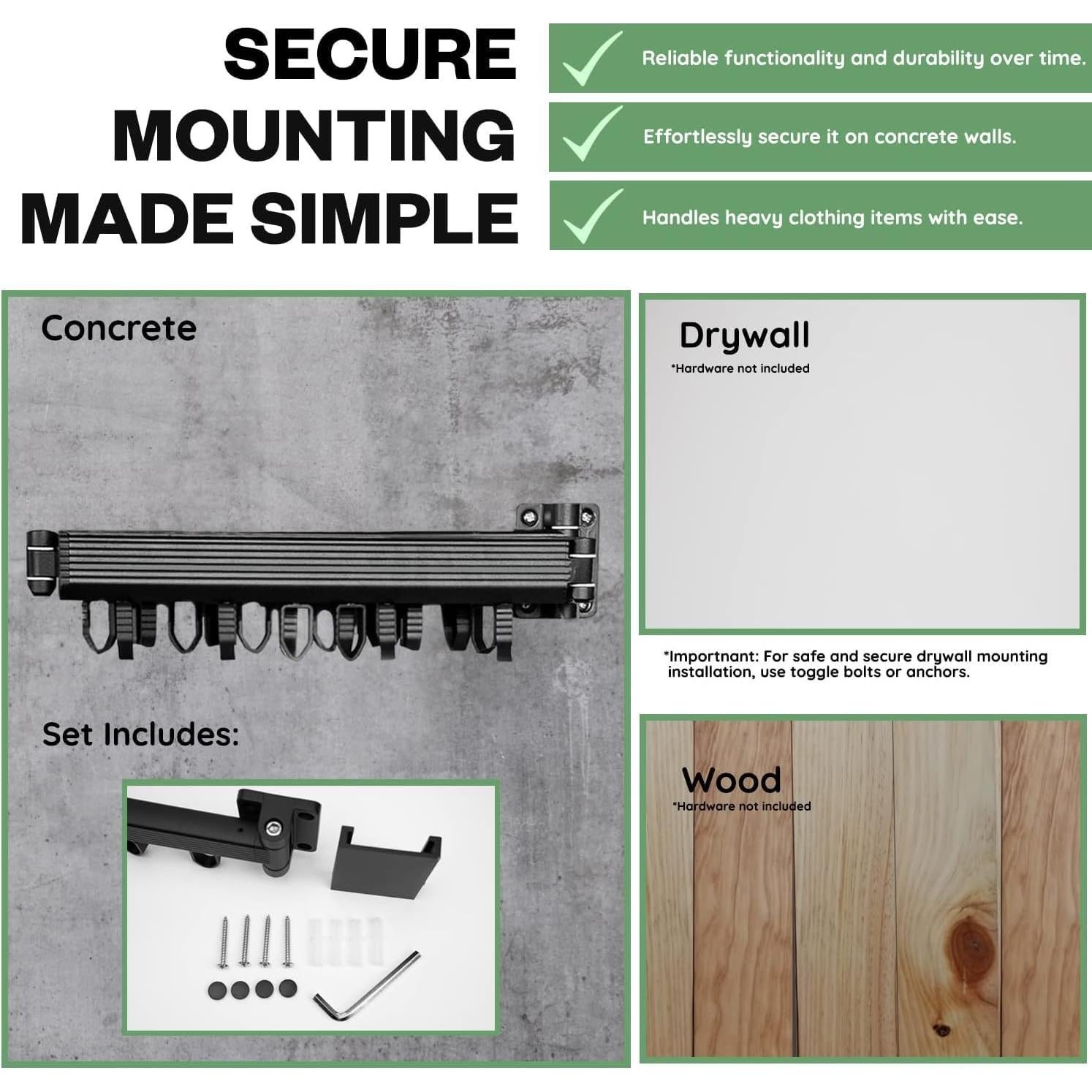 SECURE MOUNTING MADE SIMPLE

Reliable functionality and durability over time.

Effortlessly secure it on concrete walls.

Handles heavy clothing items with ease.

Concrete

Set Includes:

Drywall
*Hardware not included

*Importnant: For safe and secure drywall mounting installation, use toggle bolts or anchors.

Wood
*Hardware not included