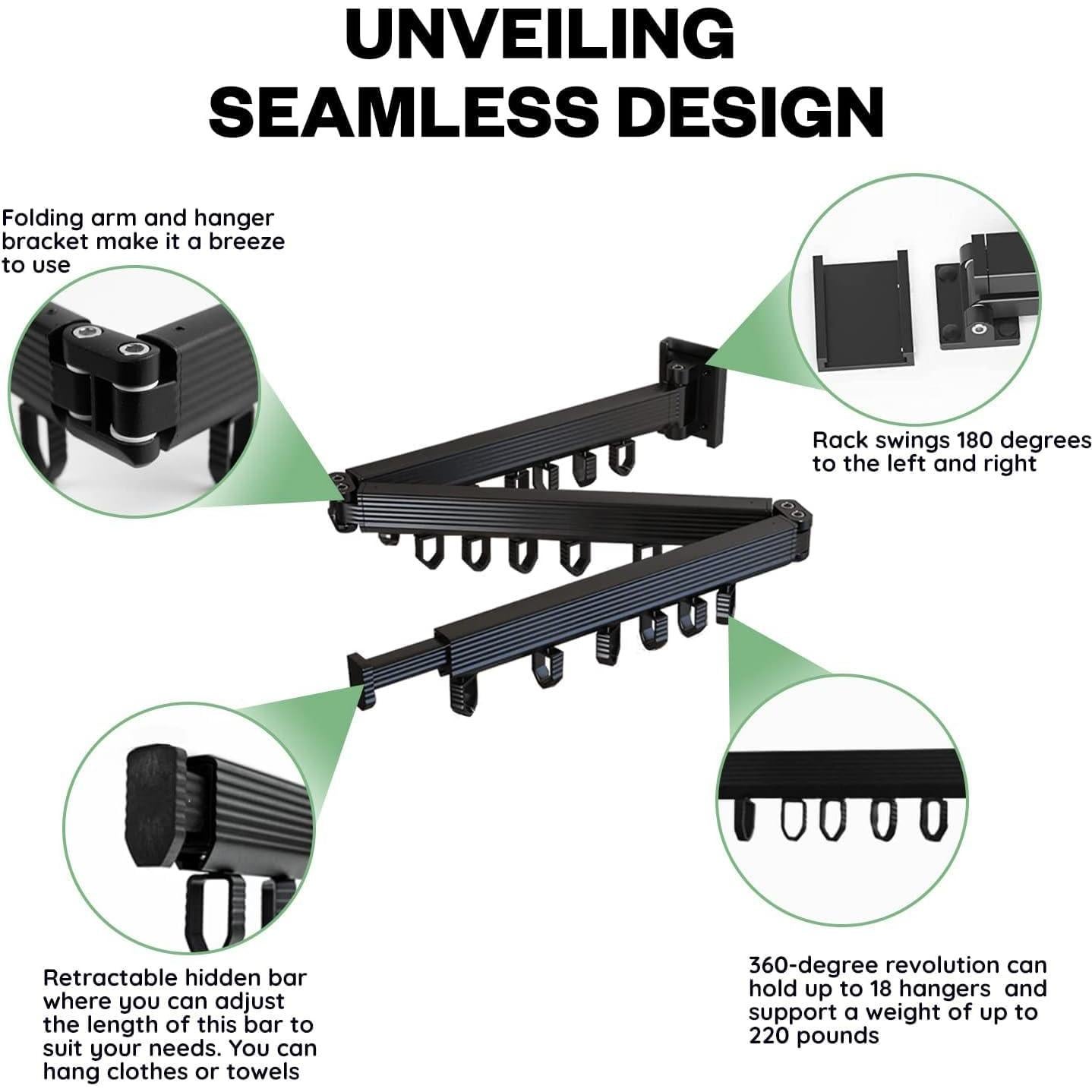 UNVEILING SEAMLESS DESIGN

Folding arm and hanger bracket make it a breeze to use

Rack swings 180 degrees to the left and right

Retractable hidden bar where you can adjust the length of this bar to suit your needs. You can hang clothes or towels

360-degree revolution can hold up to 18 hangers and support a weight of up to 220 pounds