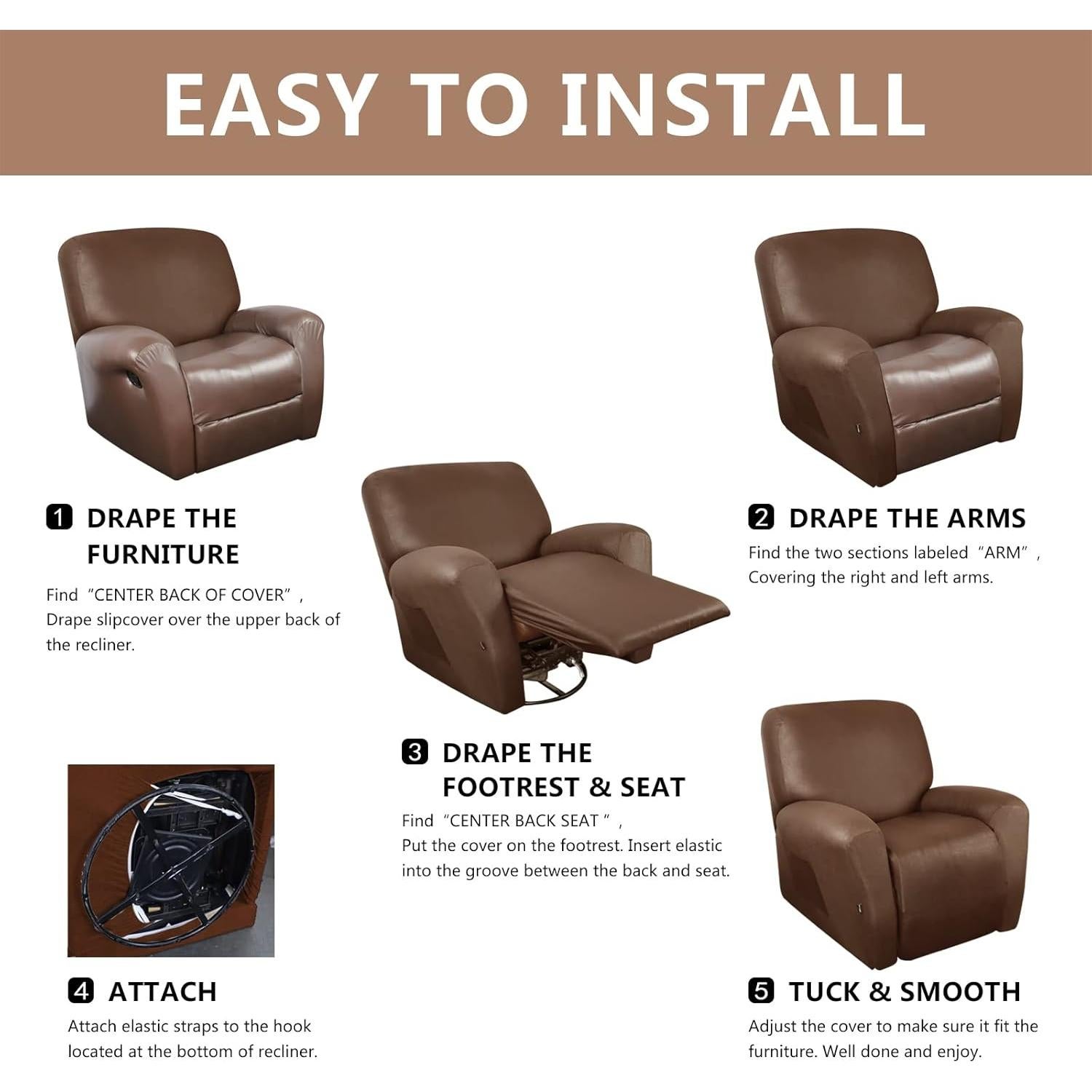 EASY TO INSTALL

1 DRAPE THE FURNITURE

Find “CENTER BACK OF COVER”, Drape slipcover over the upper back of the recliner.

2 DRAPE THE ARMS

Find the two sections labeled “ARM”, Covering the right and left arms.

3 DRAPE THE FOOTREST & SEAT

Find “CENTER BACK SEAT ”, Put the cover on the footrest. Insert elastic into the groove between the back and seat.

4 ATTACH

Attach elastic straps to the hook located at the bottom of recliner.

5 TUCK & SMOOTH

Adjust the cover to make sure it fit the furniture. Well done and enjoy.