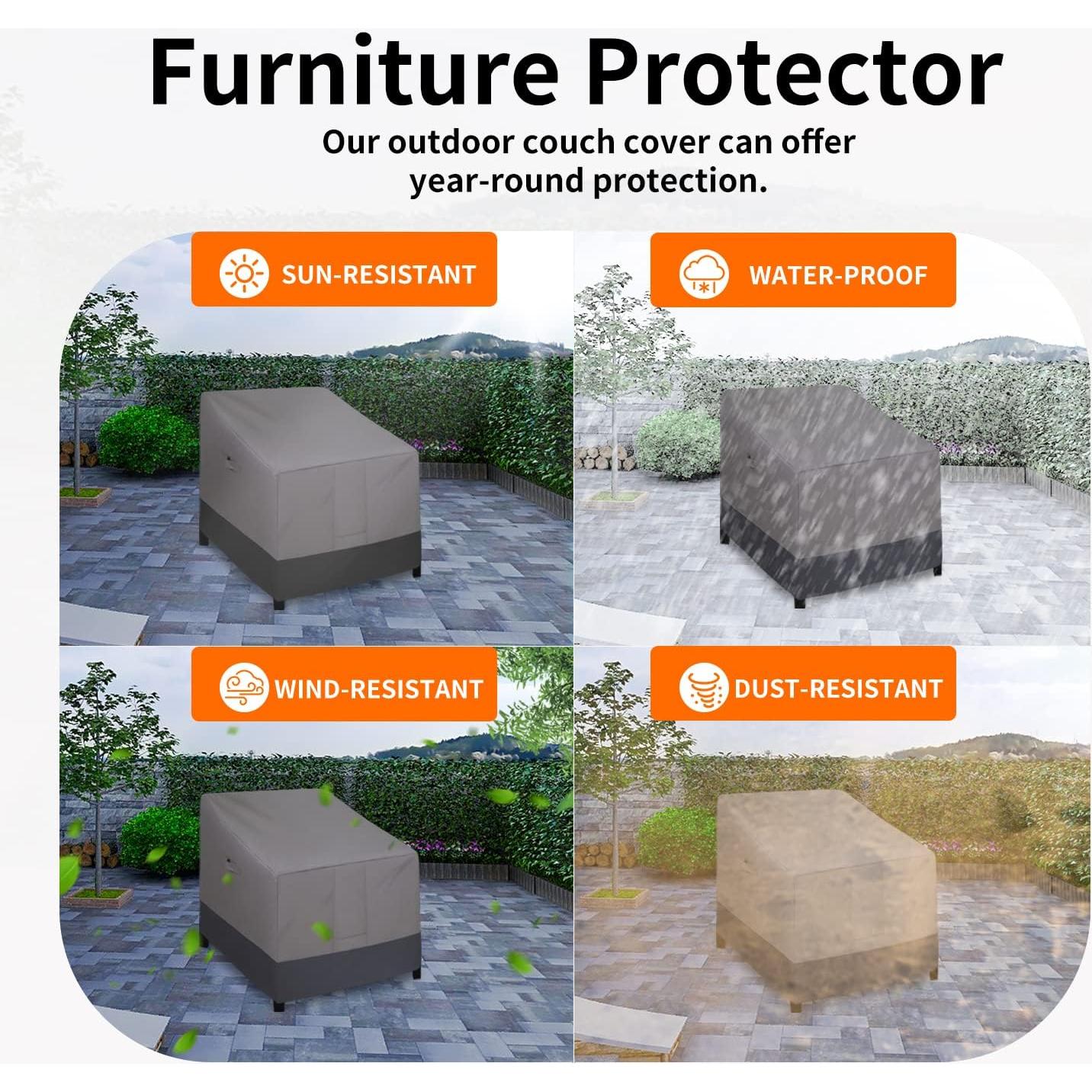 Furniture Protector

Our outdoor couch cover can offer year-round protection.

SUN-RESISTANT

WATER-PROOF

WIND-RESISTANT

DUST-RESISTANT