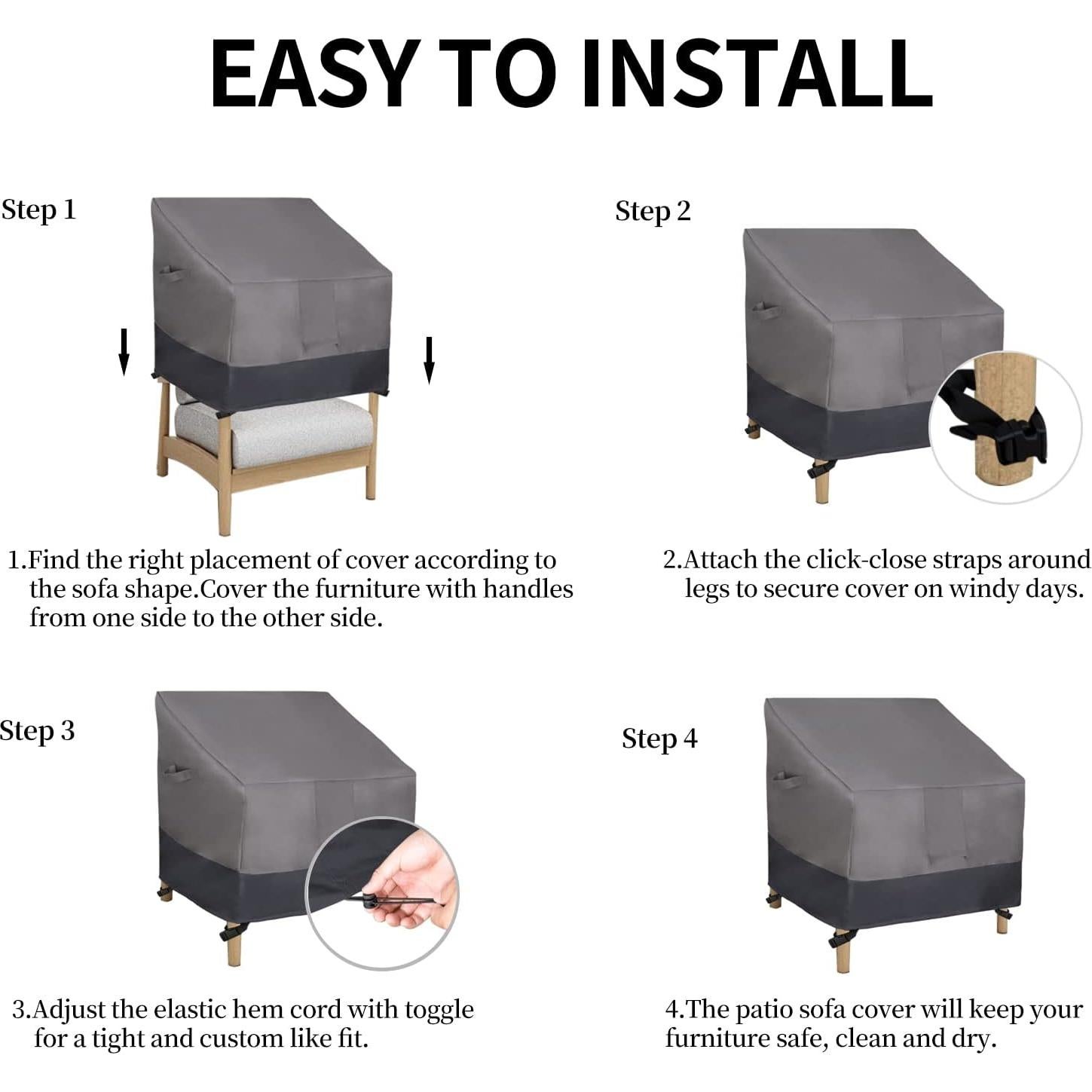 EASY TO INSTALL

Step 1

1.Find the right placement of cover according to the sofa shape.Cover the furniture with handles from one side to the other side.

Step 2

2.Attach the click-close straps around legs to secure cover on windy days.

Step 3

3.Adjust the elastic hem cord with toggle for a tight and custom like fit.

Step 4

4.The patio sofa cover will keep your furniture safe, clean and dry.