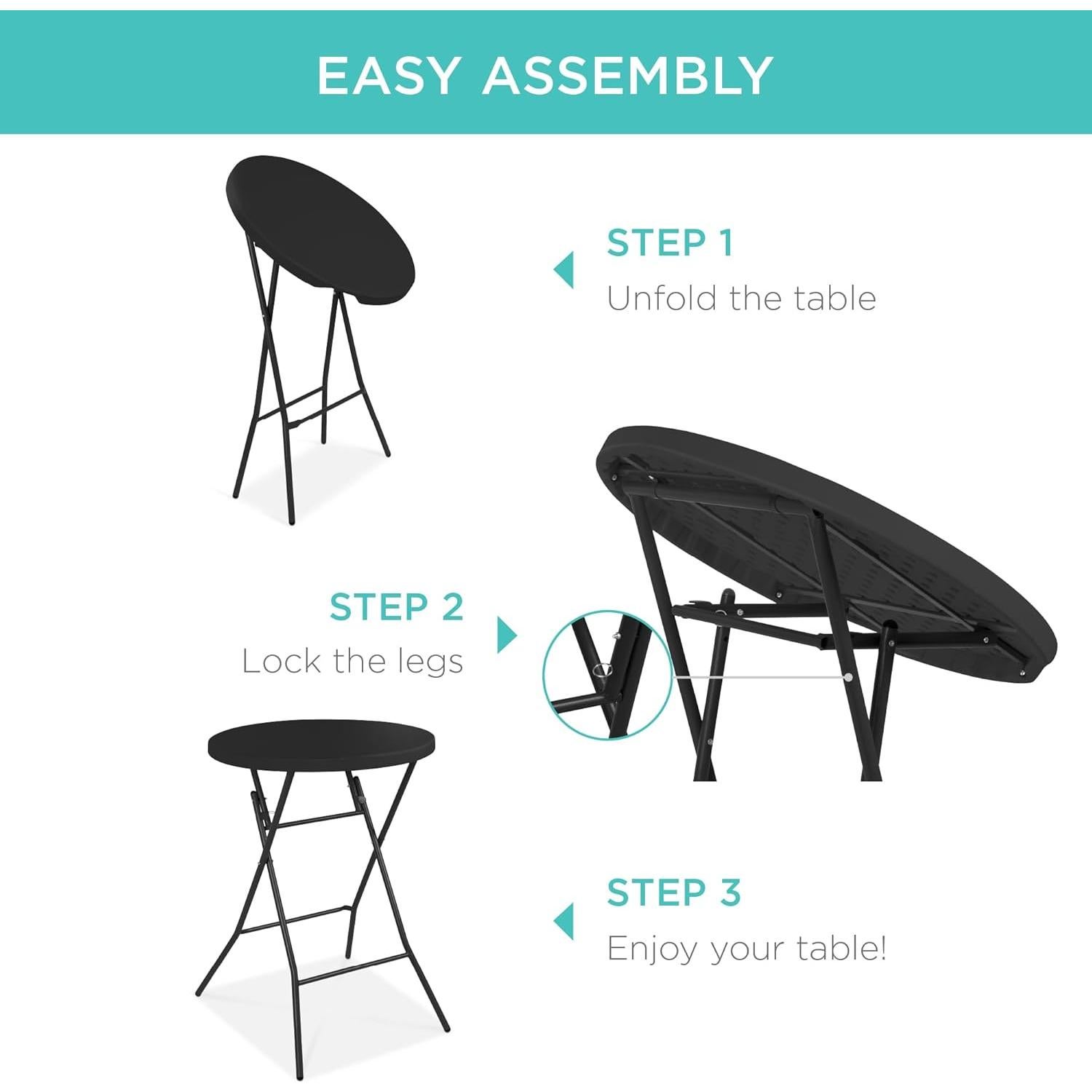 EASY ASSEMBLY

STEP 1
Unfold the table

STEP 2
Lock the legs

STEP 3
Enjoy your table!