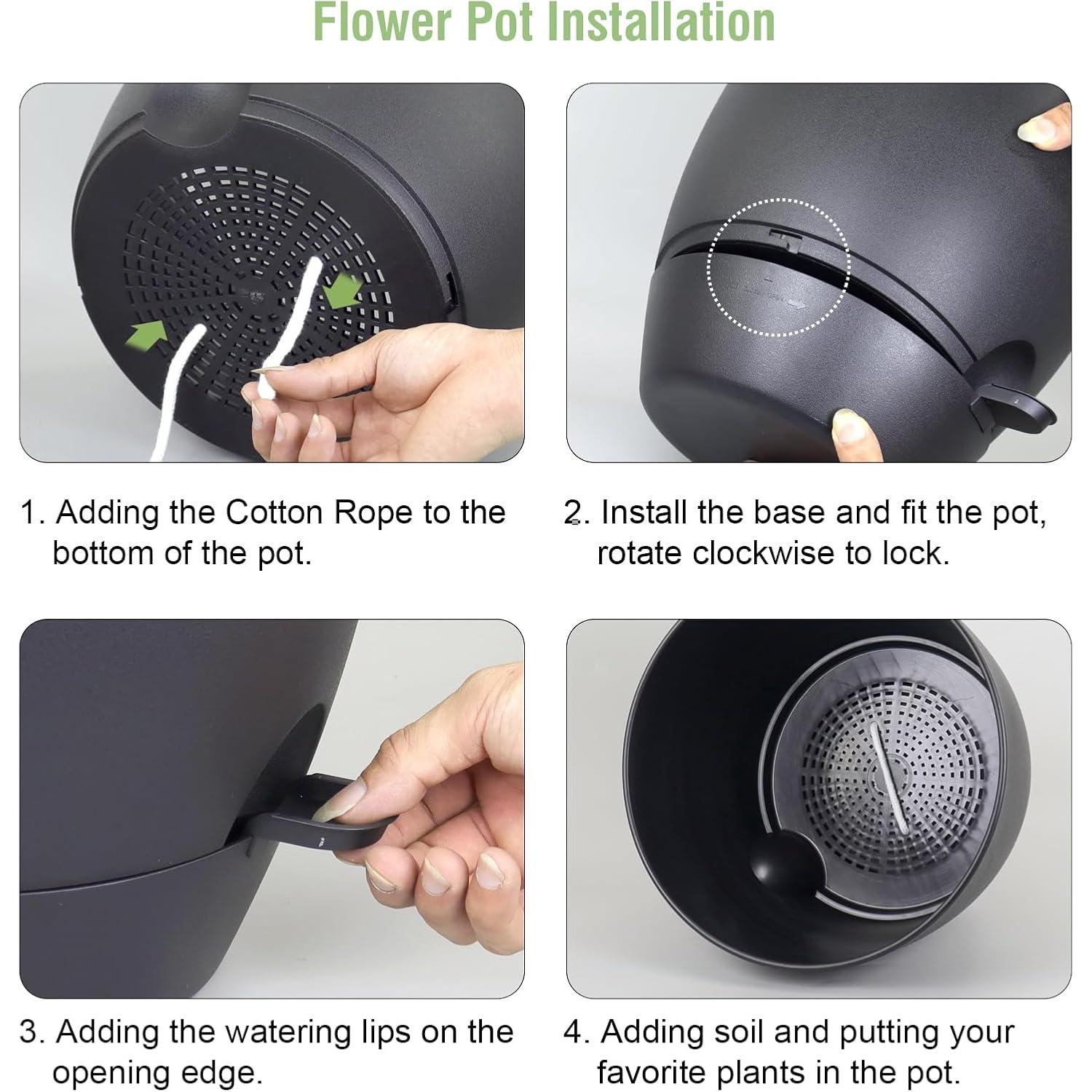 Flower Pot Installation

1. Adding the Cotton Rope to the bottom of the pot.

2. Install the base and fit the pot, rotate clockwise to lock.

3. Adding the watering lips on the opening edge.

4. Adding soil and putting your favorite plants in the pot.