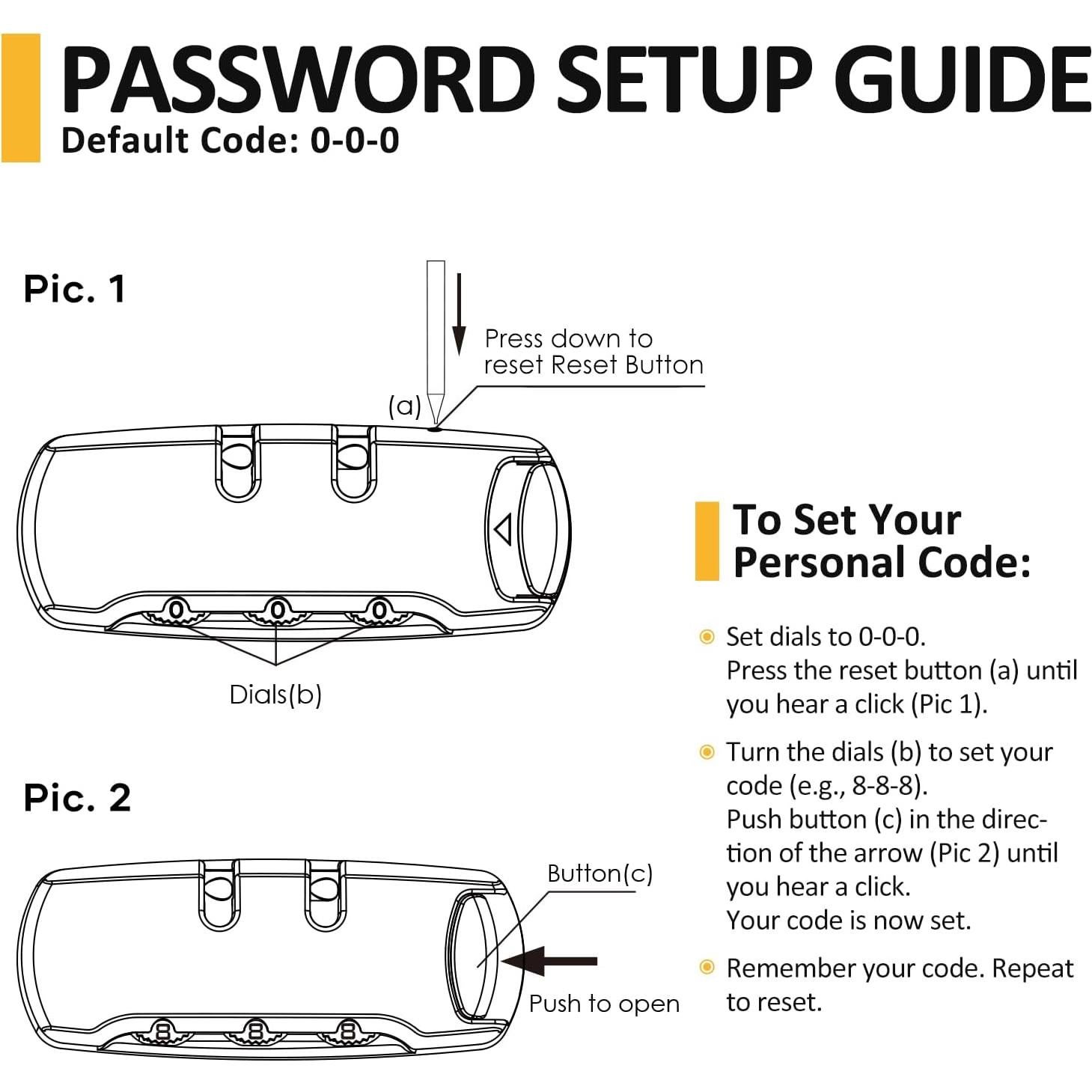 PASSWORD SETUP GUIDE
Default Code: 0-0-0

Pic. 1

Press down to reset Reset Button

(a)

0 0 0

Dials(b)

Pic. 2

Button(c)

Push to open

8 8 8

To Set Your Personal Code:

Set dials to 0-0-0.
Press the reset button (a) until you hear a click (Pic 1).

Turn the dials (b) to set your code (e.g., 8-8-8).
Push button (c) in the direction of the arrow (Pic 2) until you hear a click.
Your code is now set.

Remember your code. Repeat to reset.