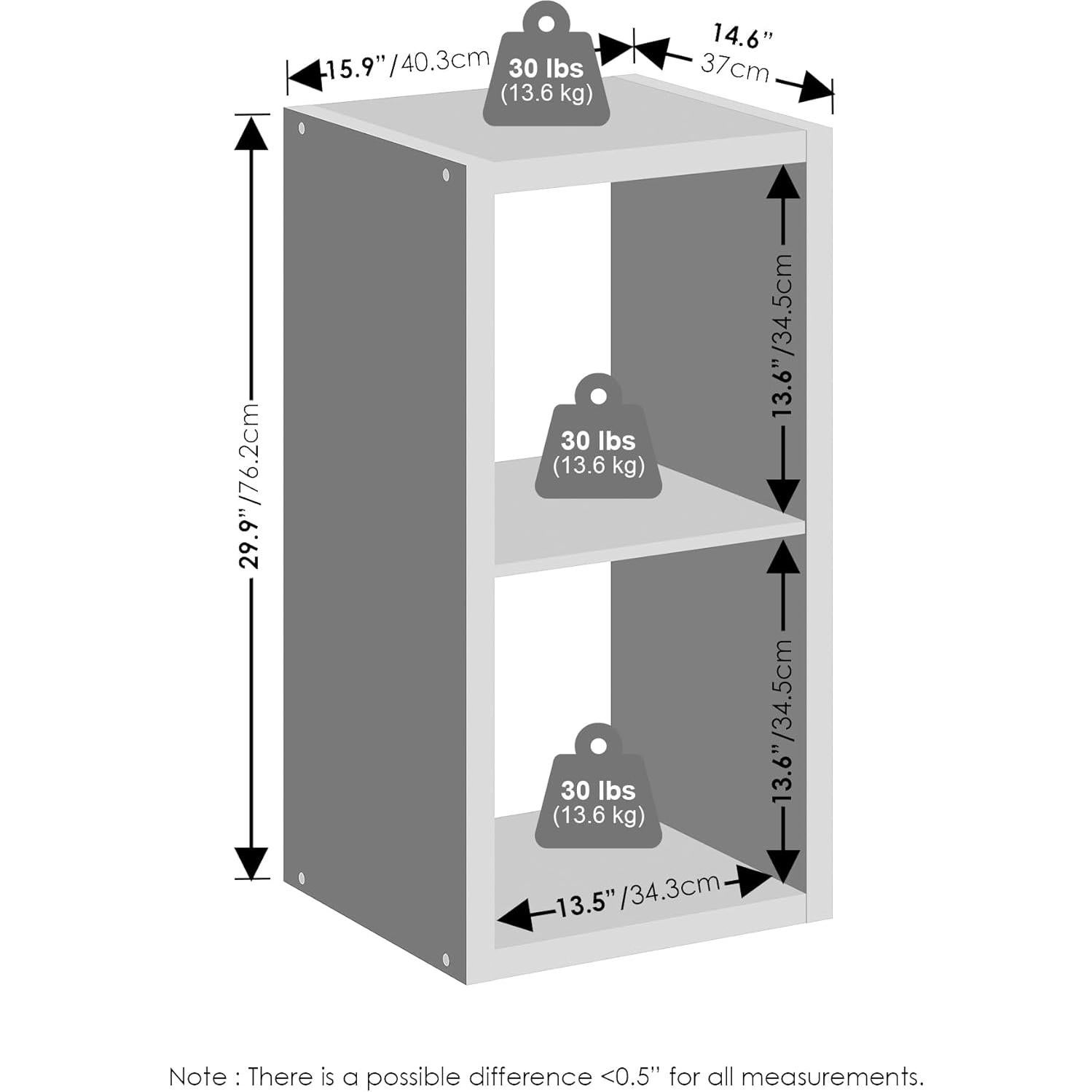 15.9"/40.3cm

30 lbs
(13.6 kg)

14.6"
37cm

29.9"/76.2cm

13.6"/34.5cm

30 lbs
(13.6 kg)

13.6"/34.5cm

30 lbs
(13.6 kg)

13.5"/34.3cm

Note : There is a possible difference <0.5" for all measurements.