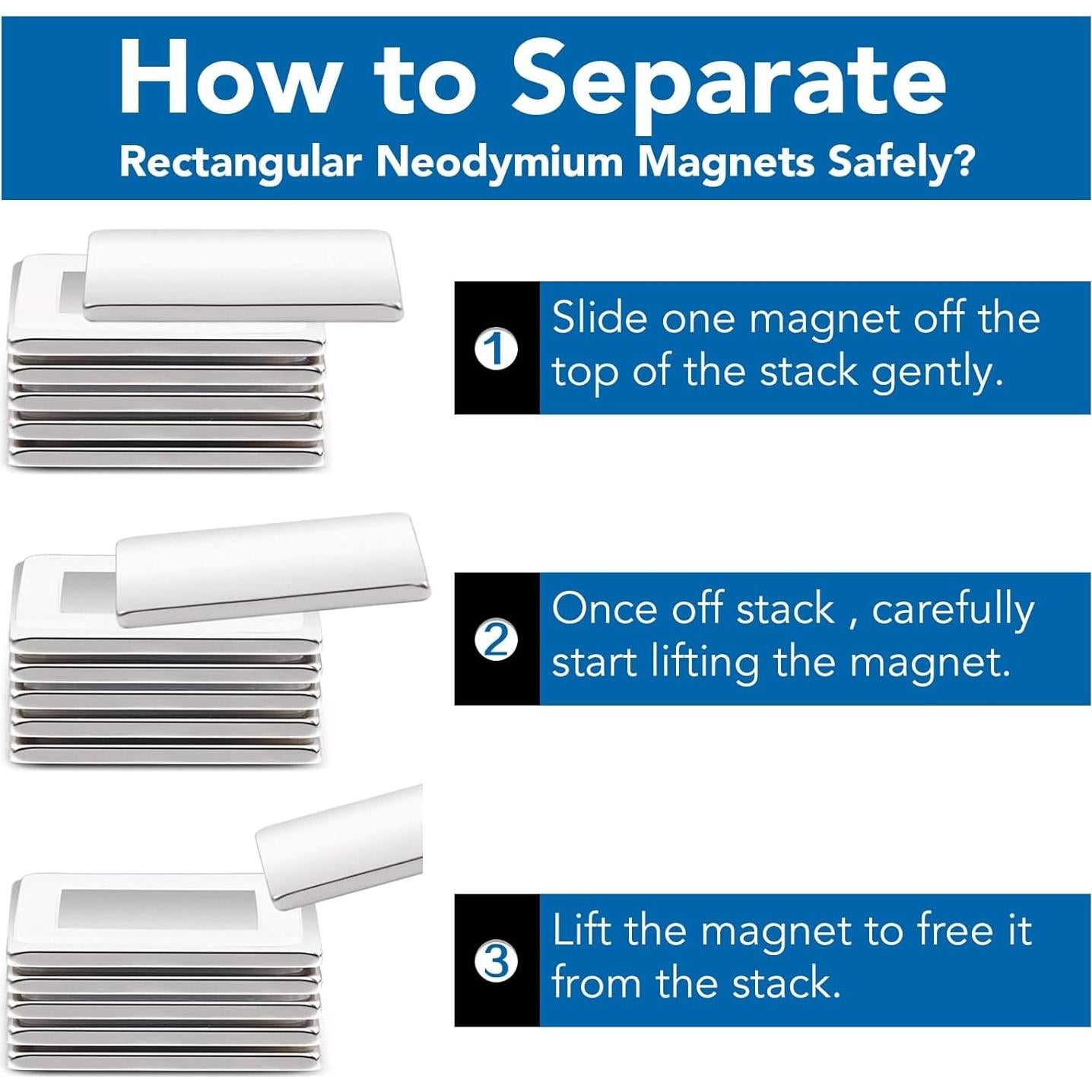 How to Separate
Rectangular Neodymium Magnets Safely?

1 Slide one magnet off the top of the stack gently.

2 Once off stack , carefully start lifting the magnet.

3 Lift the magnet to free it from the stack.