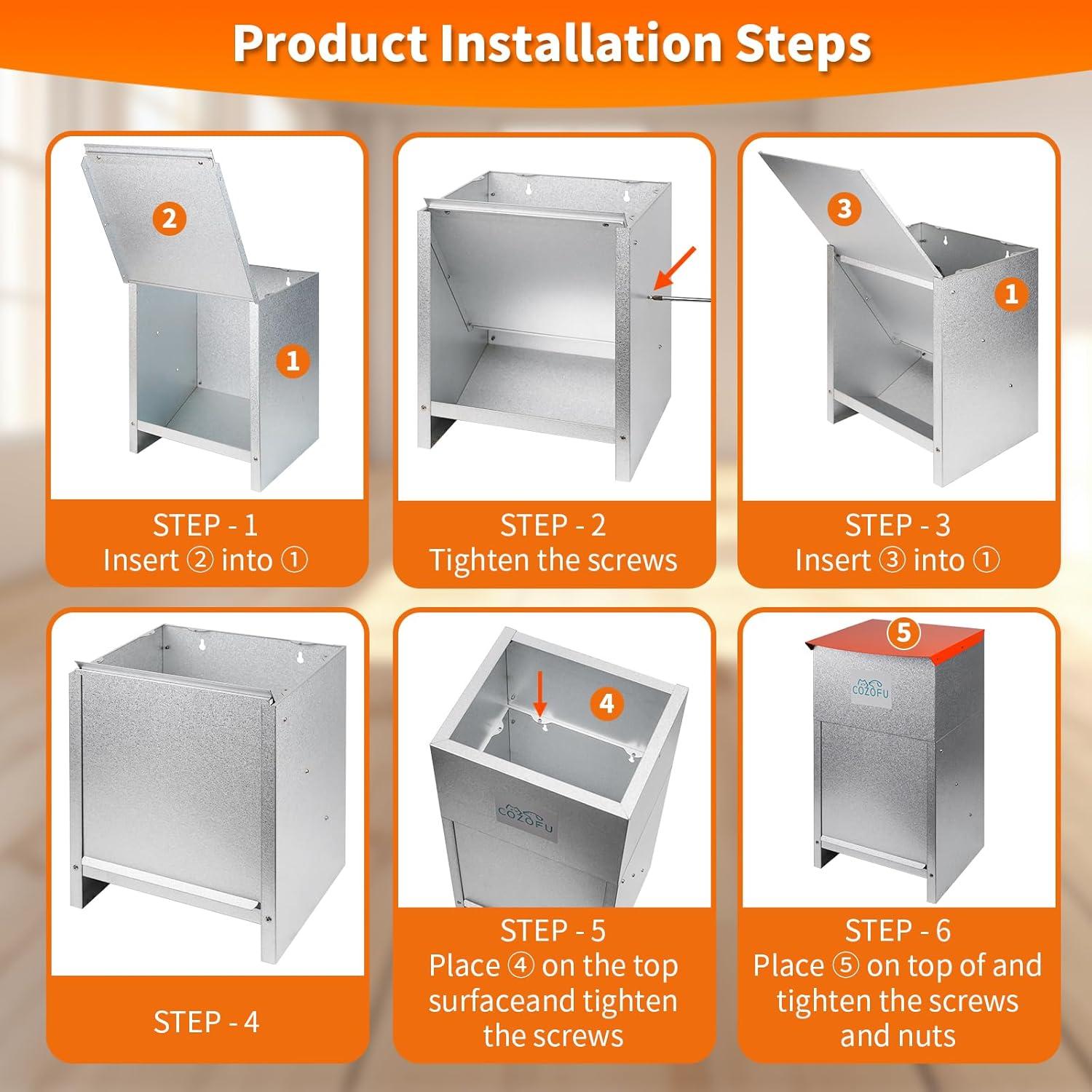 Product Installation Steps

2

1

STEP - 1
Insert ② into ①

STEP - 2
Tighten the screws

3

1

STEP - 3
Insert ③ into ①

STEP - 4

4

COZOFU

STEP - 5
Place ④ on the top surfaceand tighten the screws

5

COZOFU

STEP - 6
Place ⑤ on top of and tighten the screws and nuts