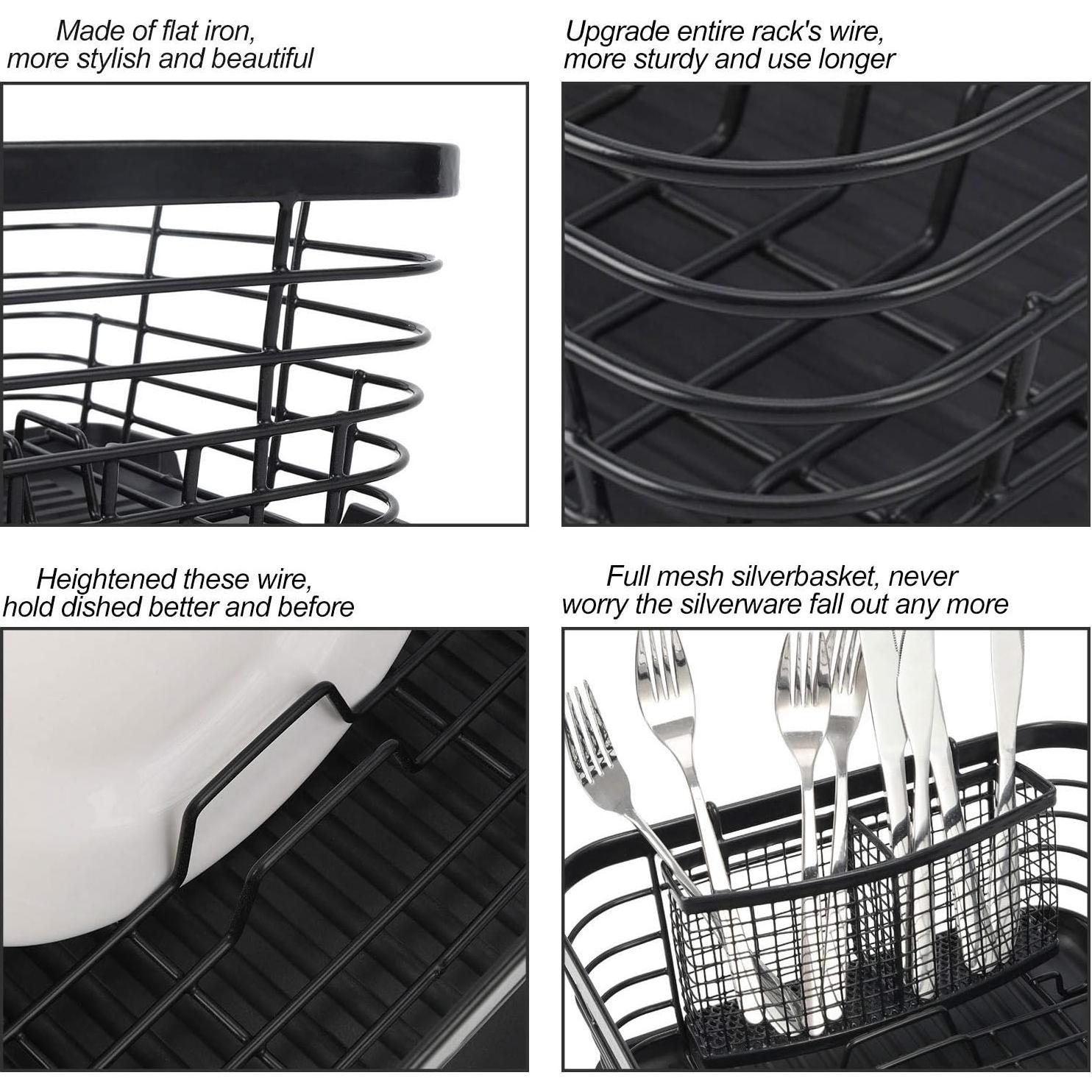 Made of flat iron, more stylish and beautiful

Upgrade entire rack's wire, more sturdy and use longer

Heightened these wire, hold dished better and before

Full mesh silverbasket, never worry the silverware fall out any more