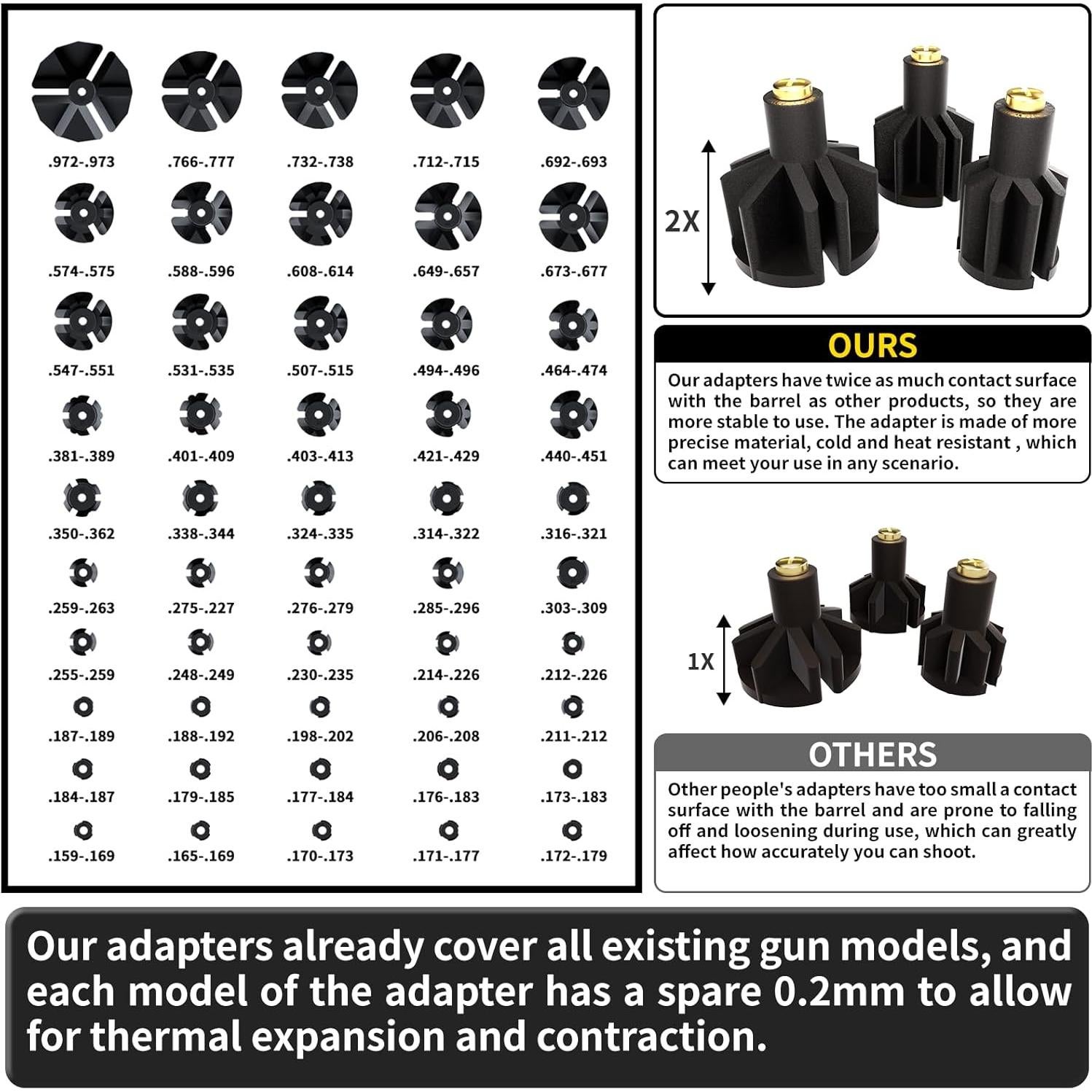 .972-.973 .766-.777 .732-.738 .712-.715 .692-.693

.574-.575 .588-.596 .608-.614 .649-.657 .673-.677

.547-.551 .531-.535 .507-.515 .494-.496 .464-.474

.381-.389 .401-.409 .403-.413 .421-.429 .440-.451

.350-.362 .338-.344 .324-.335 .314-.322 .316-.321

.259-.263 .275-.227 .276-.279 .285-.296 .303-.309

.255-.259 .248-.249 .230-.235 .214-.226 .212-.226

.187-.189 .188-.192 .198-.202 .206-.208 .211-.212

.184-.187 .179-.185 .177-.184 .176-.183 .173-.183

.159-.169 .165-.169 .170-.173 .171-.177 .172-.179

2X

OURS

Our adapters have twice as much contact surface with the barrel as other products, so they are more stable to use. The adapter is made of more precise material, cold and heat resistant , which can meet your use in any scenario.

1X

OTHERS

Other people's adapters have too small a contact surface with the barrel and are prone to falling off and loosening during use, which can greatly affect how accurately you can shoot.

Our adapters already cover all existing gun models, and each model of the adapter has a spare 0.2mm to allow for thermal expansion and contraction.