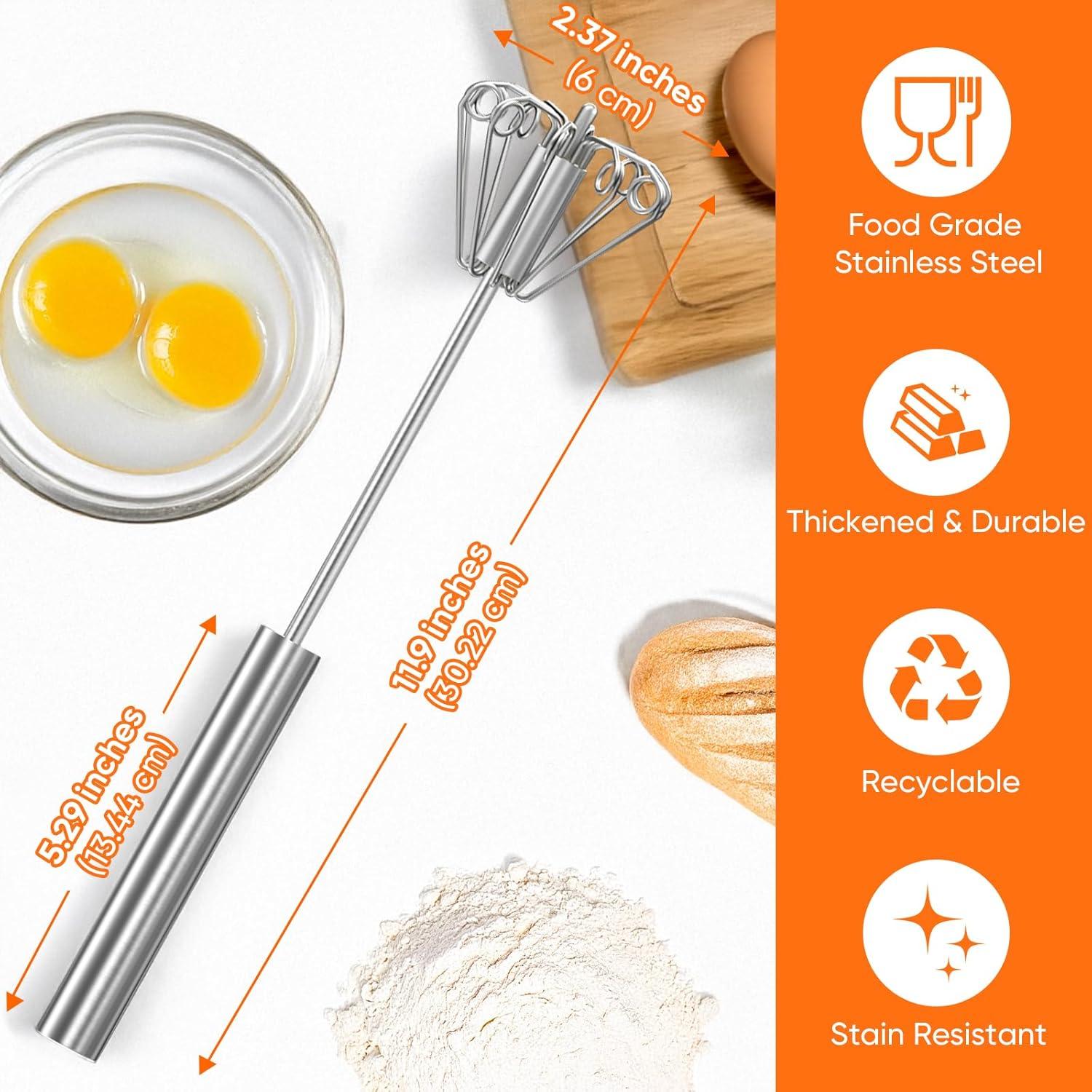 2.37 inches
(6 cm)

11.9 inches
(30.22 cm)

5.29 inches
(13.44 cm)

Food Grade Stainless Steel

Thickened & Durable

Recyclable

Stain Resistant