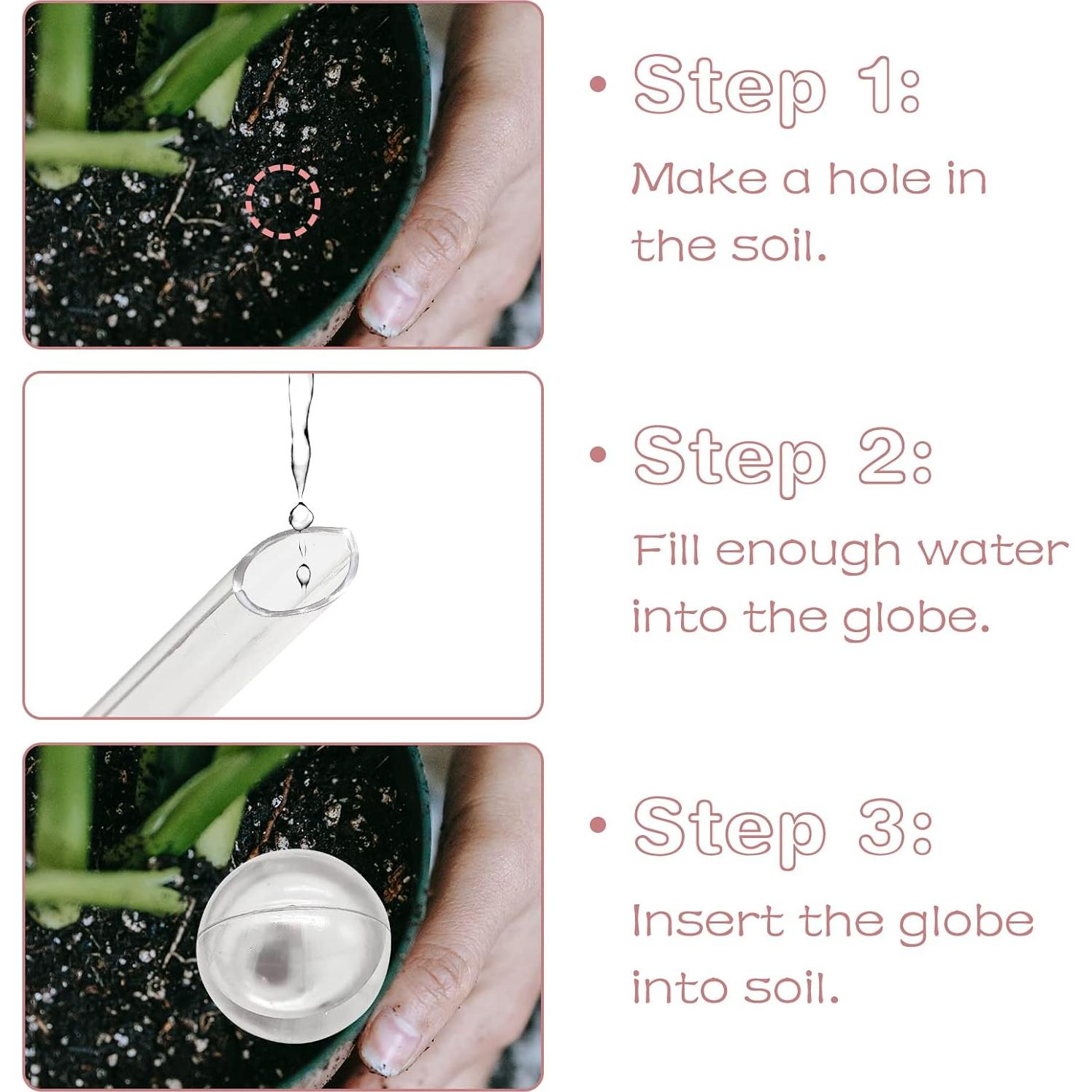 • Step 1:
Make a hole in the soil.

• Step 2:
Fill enough water into the globe.

• Step 3:
Insert the globe into soil.