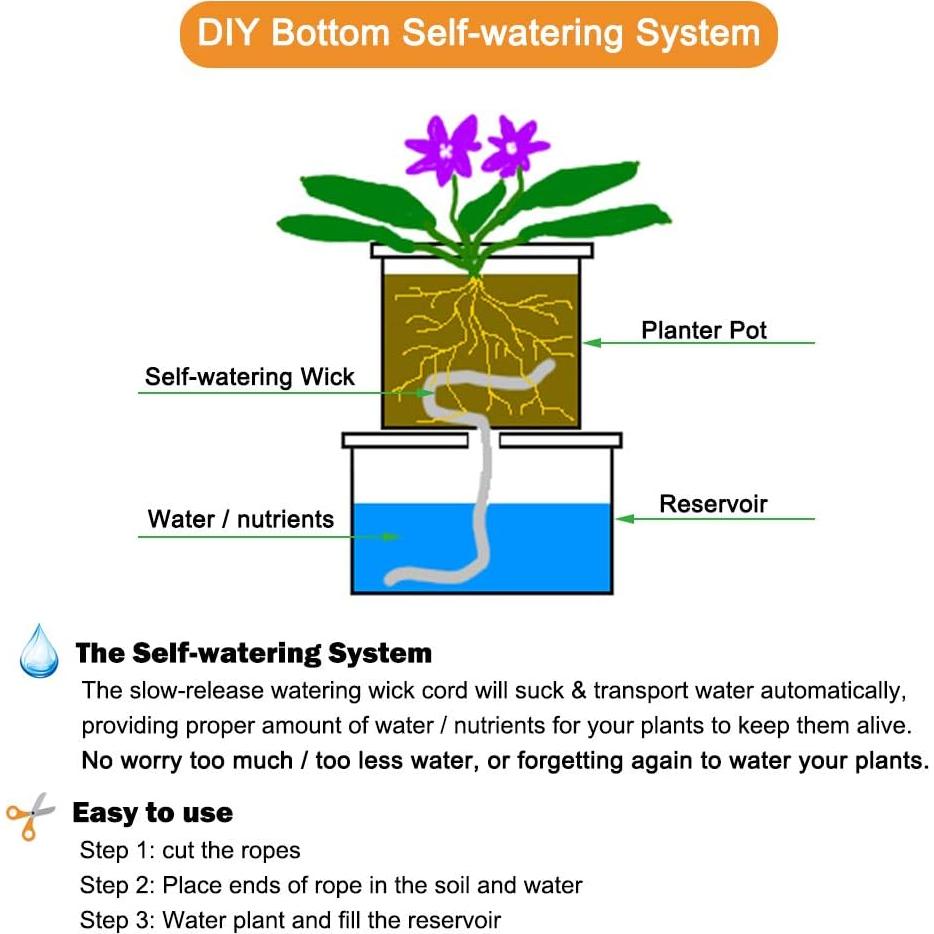 DIY Bottom Self-watering System

Planter Pot

Self-watering Wick

Reservoir

Water / nutrients

The Self-watering System

The slow-release watering wick cord will suck & transport water automatically, providing proper amount of water / nutrients for your plants to keep them alive.
No worry too much / too less water, or forgetting again to water your plants.

Easy to use

Step 1: cut the ropes
Step 2: Place ends of rope in the soil and water
Step 3: Water plant and fill the reservoir