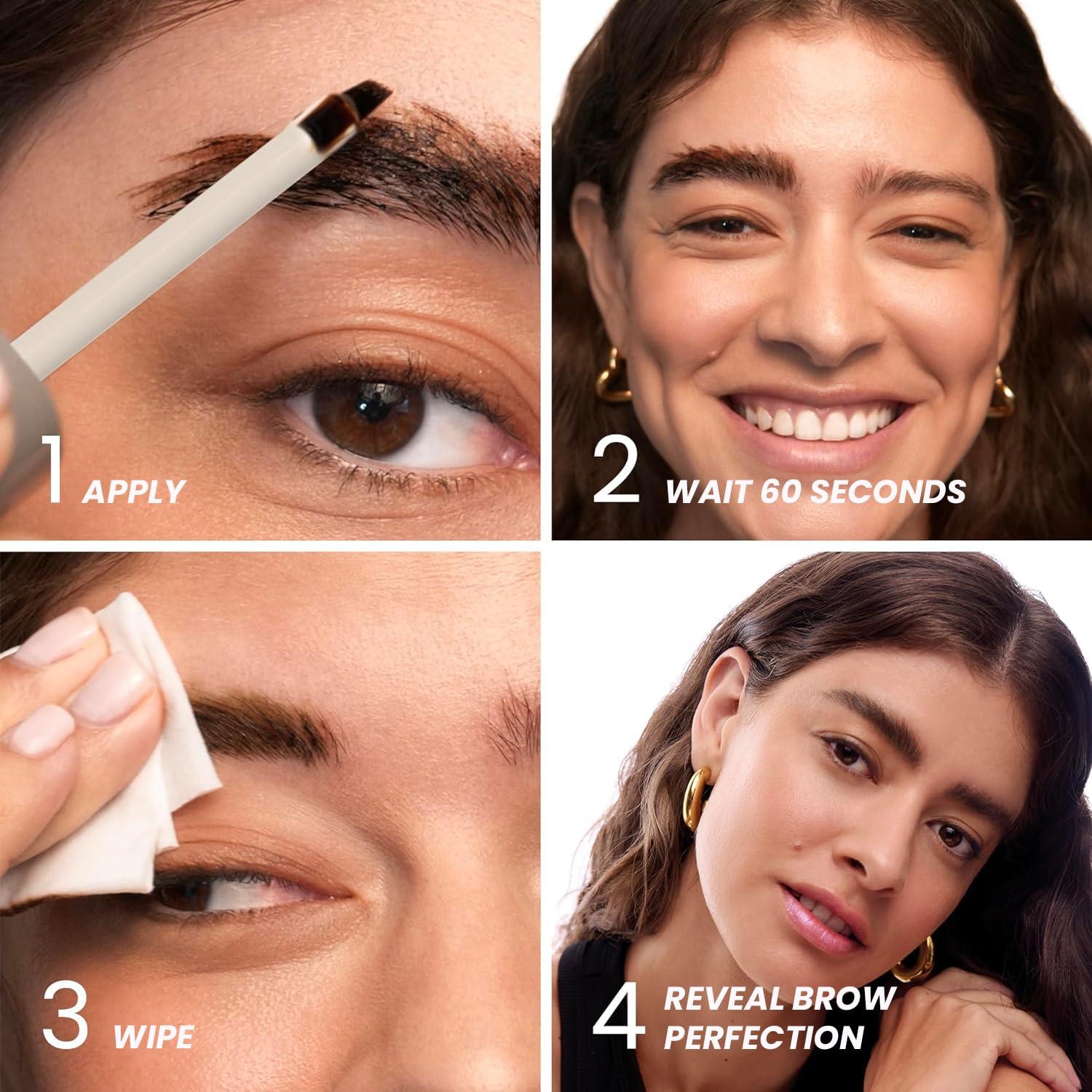 1 APPLY

2 WAIT 60 SECONDS

3 WIPE

4 REVEAL BROW PERFECTION