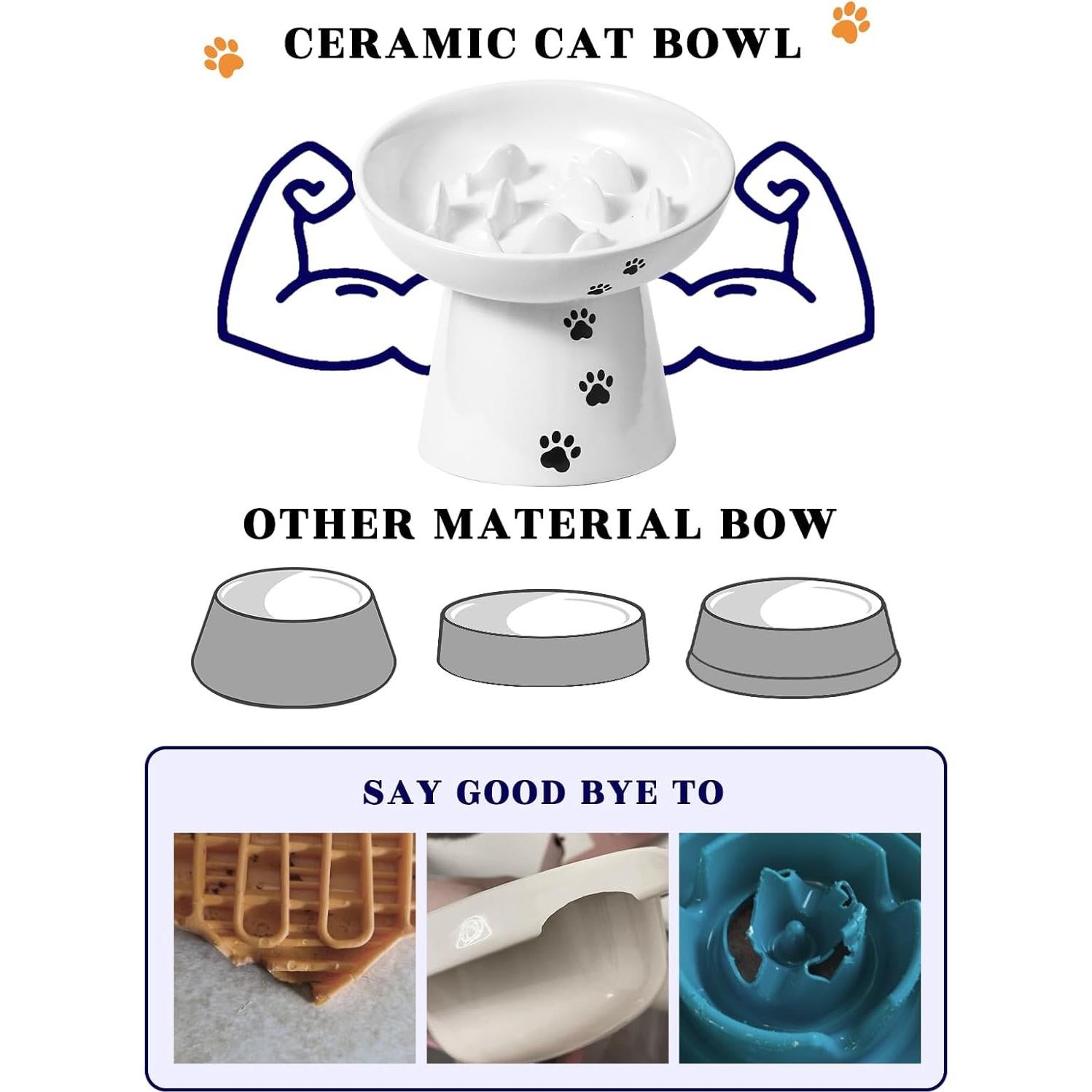 CERAMIC CAT BOWL

OTHER MATERIAL BOW

SAY GOOD BYE TO