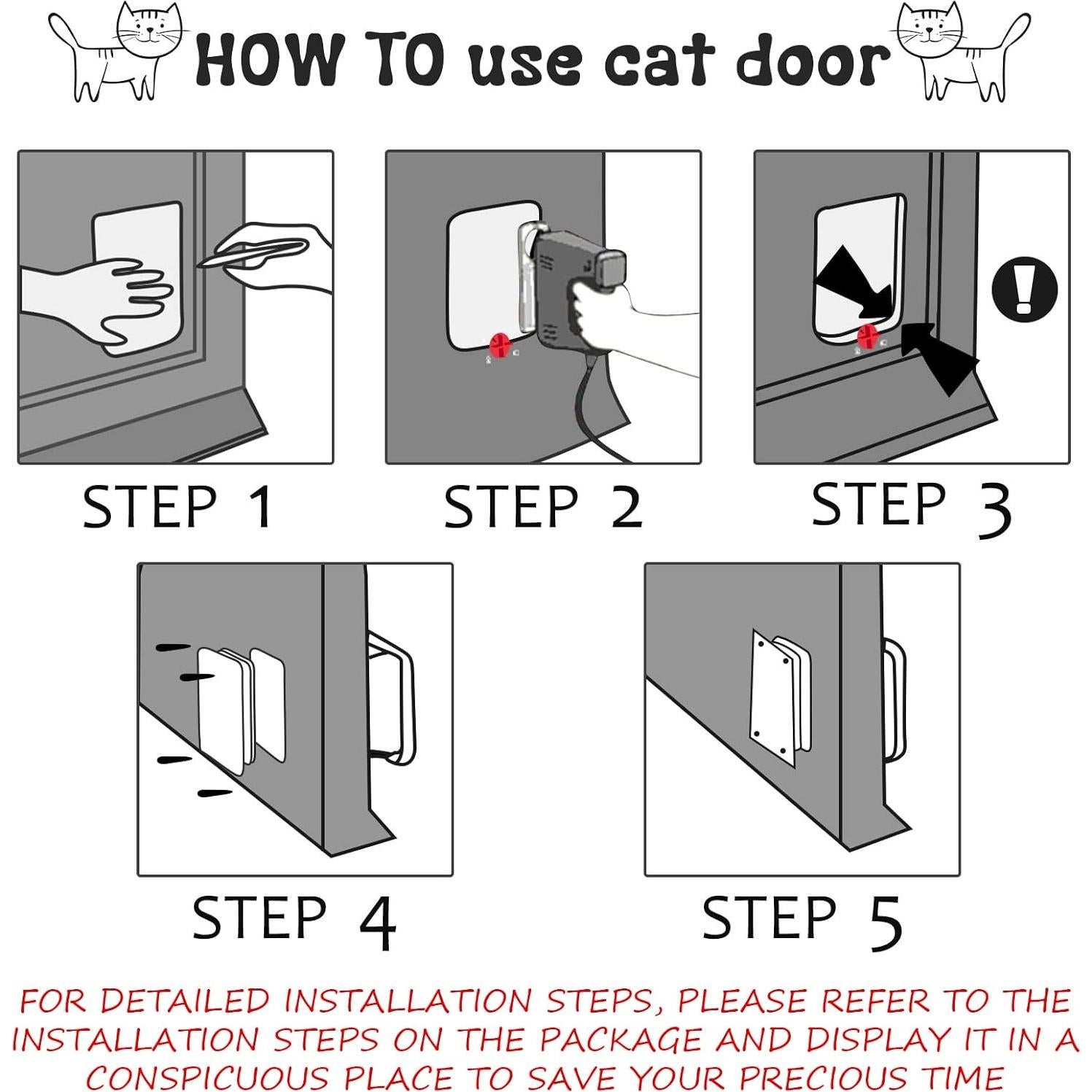 HOW TO use cat door

STEP 1

STEP 2

STEP 3

STEP 4

STEP 5

FOR DETAILED INSTALLATION STEPS, PLEASE REFER TO THE INSTALLATION STEPS ON THE PACKAGE AND DISPLAY IT IN A CONSPICUOUS PLACE TO SAVE YOUR PRECIOUS TIME