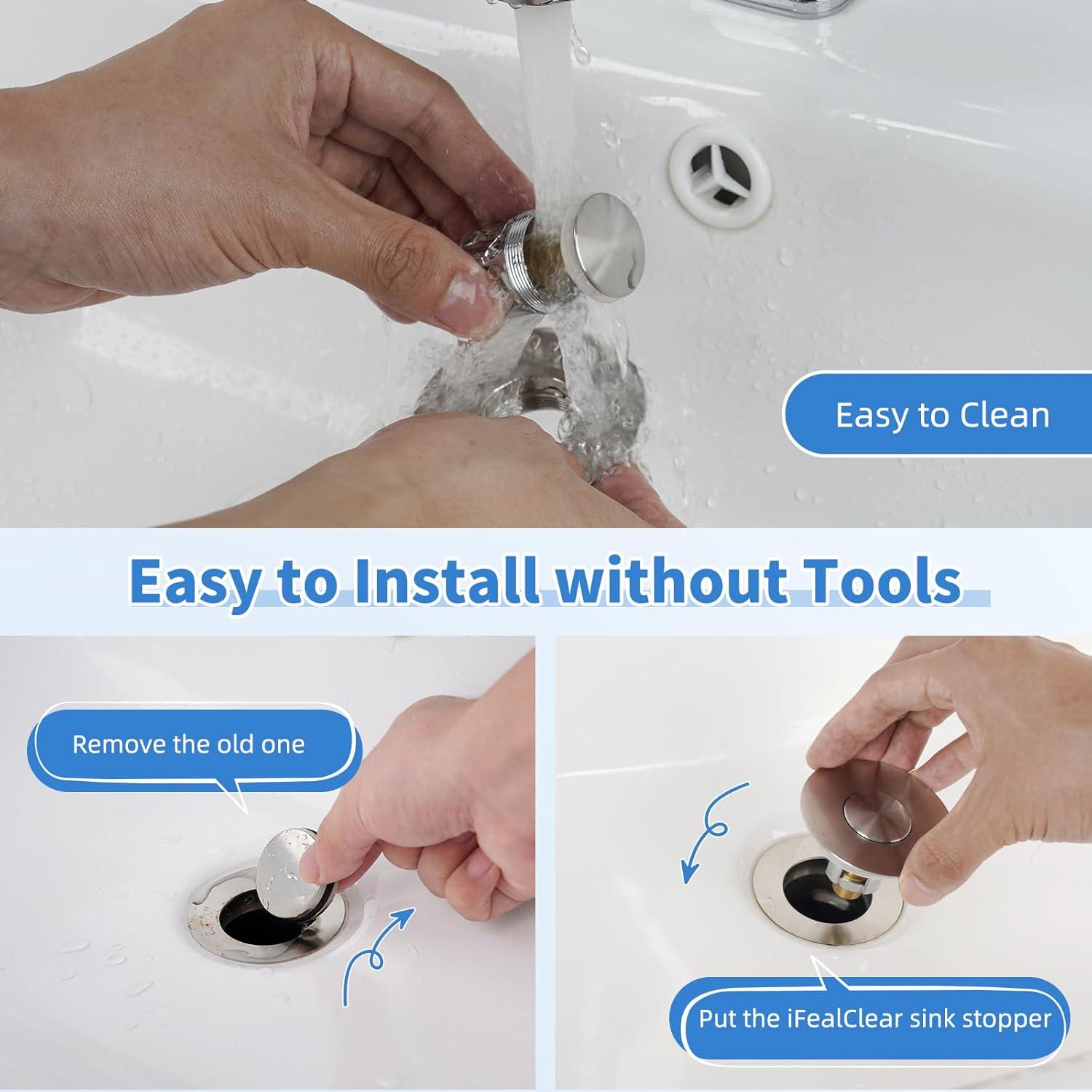 Easy to Clean

Easy to Install without Tools

Remove the old one

Put the iFealClear sink stopper