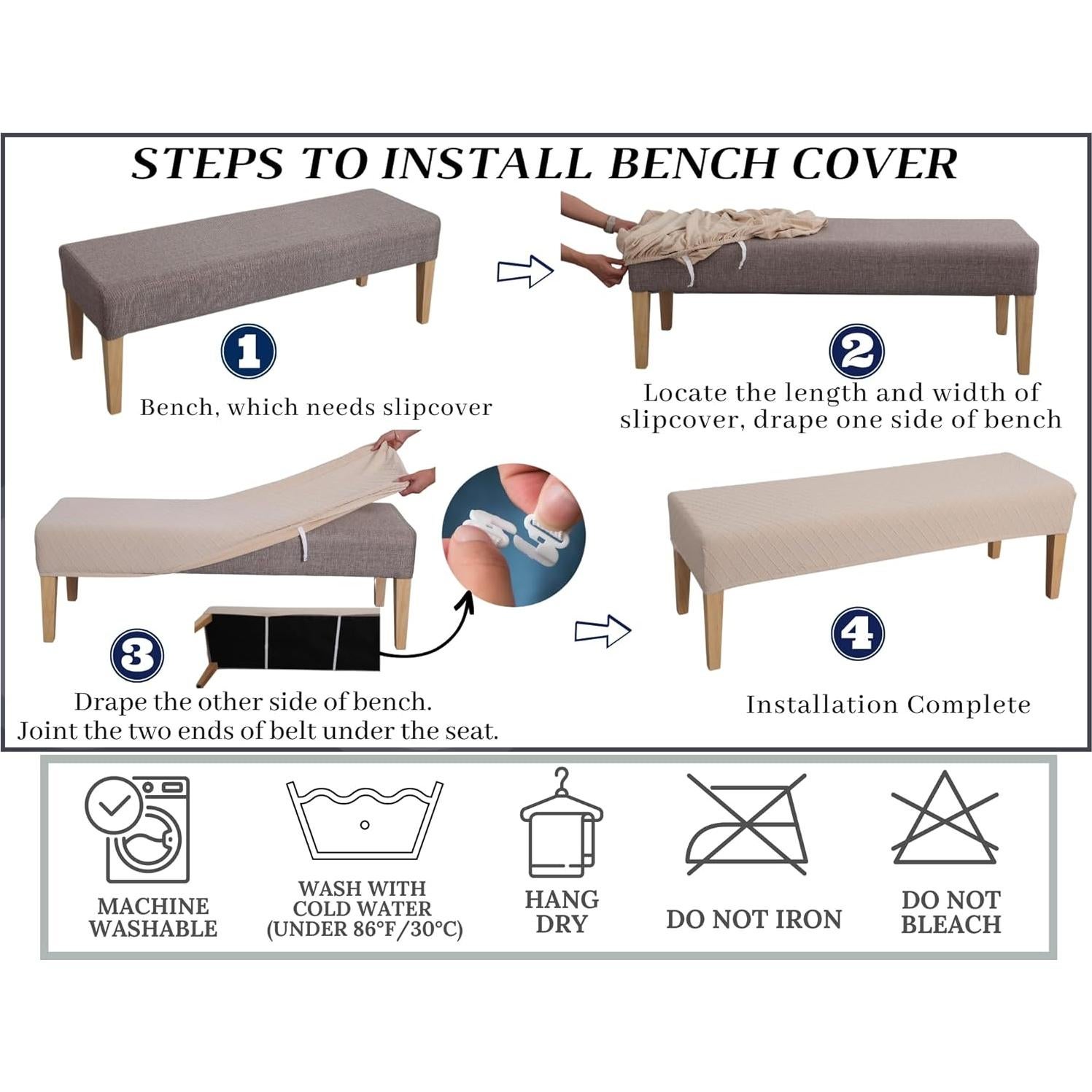 STEPS TO INSTALL BENCH COVER

1

Bench, which needs slipcover

2

Locate the length and width of slipcover, drape one side of bench

3

Drape the other side of bench. Joint the two ends of belt under the seat.

4

Installation Complete

MACHINE WASHABLE

WASH WITH COLD WATER (UNDER 86°F/30°C)

HANG DRY

DO NOT IRON

DO NOT BLEACH