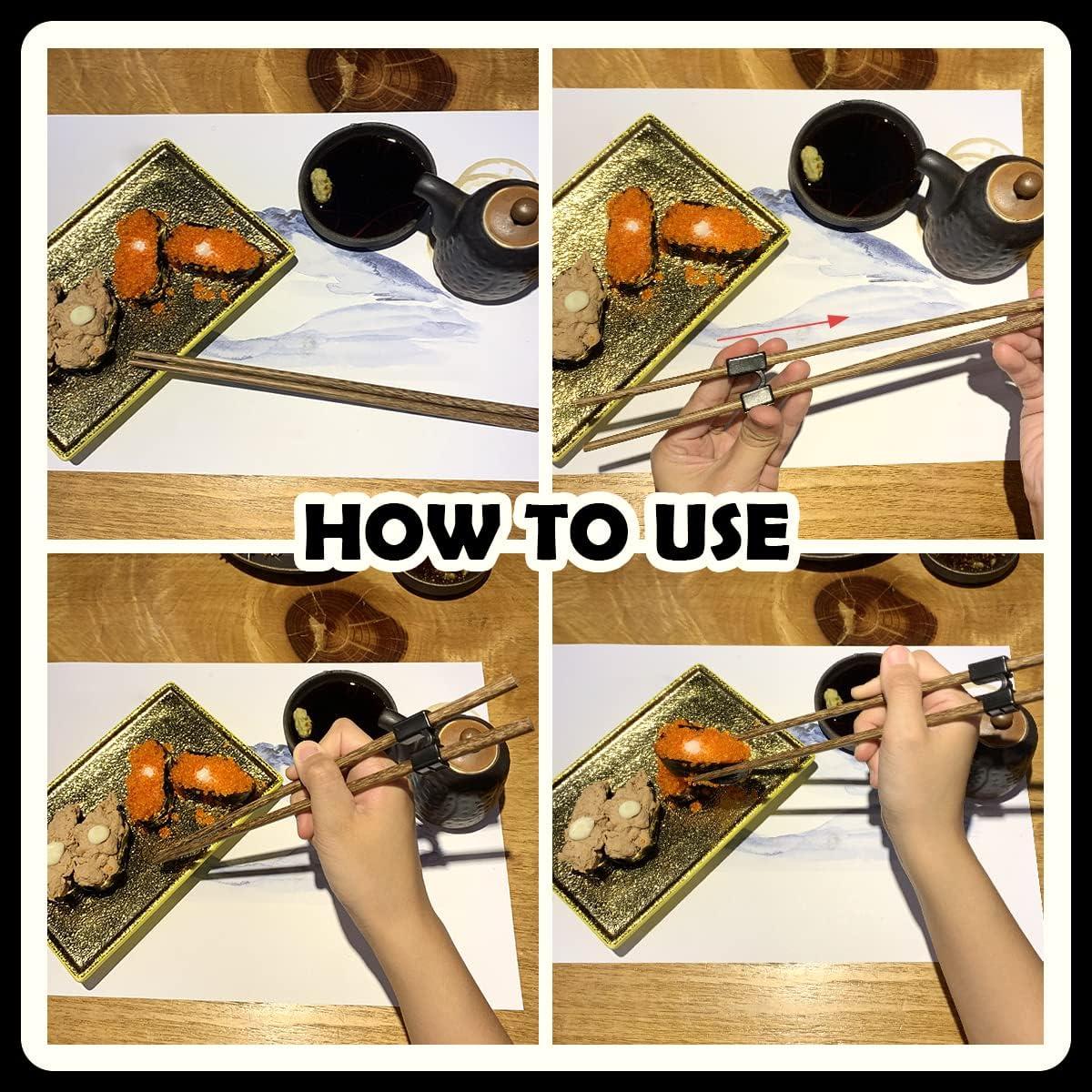 HOW TO USE