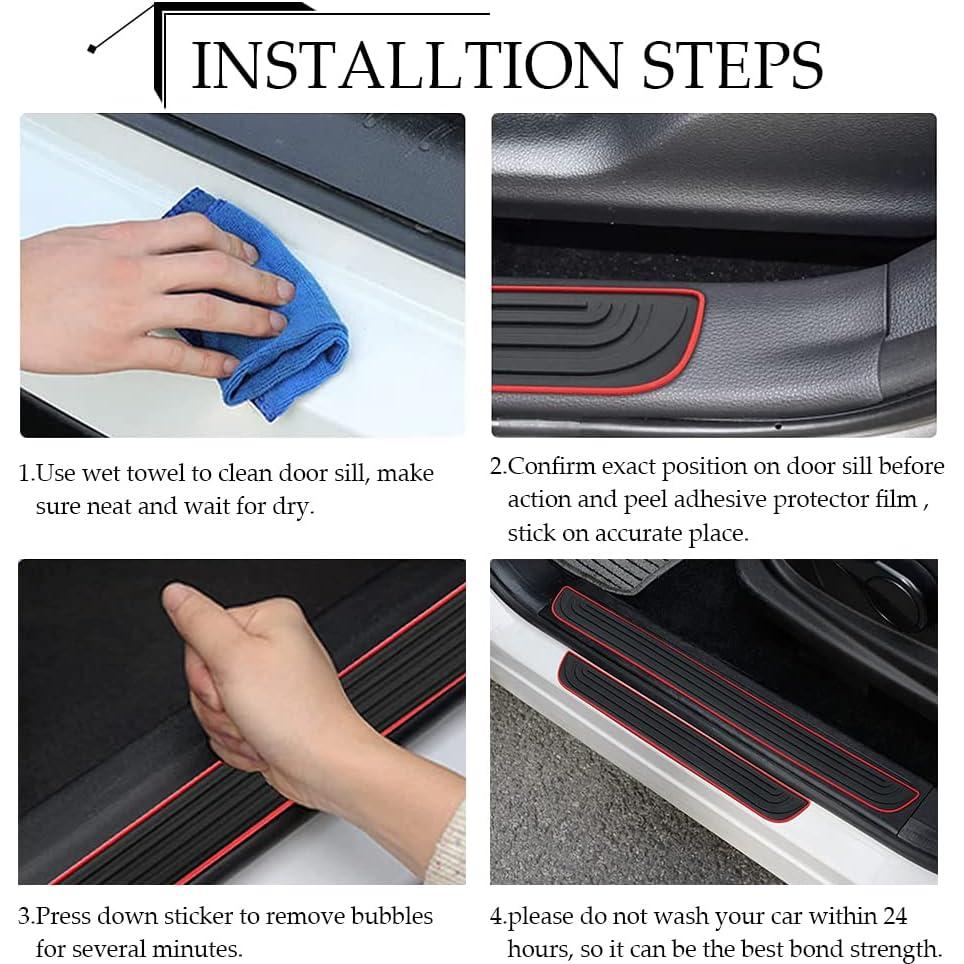 INSTALLTION STEPS

1.Use wet towel to clean door sill, make sure neat and wait for dry.

2.Confirm exact position on door sill before action and peel adhesive protector film , stick on accurate place.

3.Press down sticker to remove bubbles for several minutes.

4.please do not wash your car within 24 hours, so it can be the best bond strength.