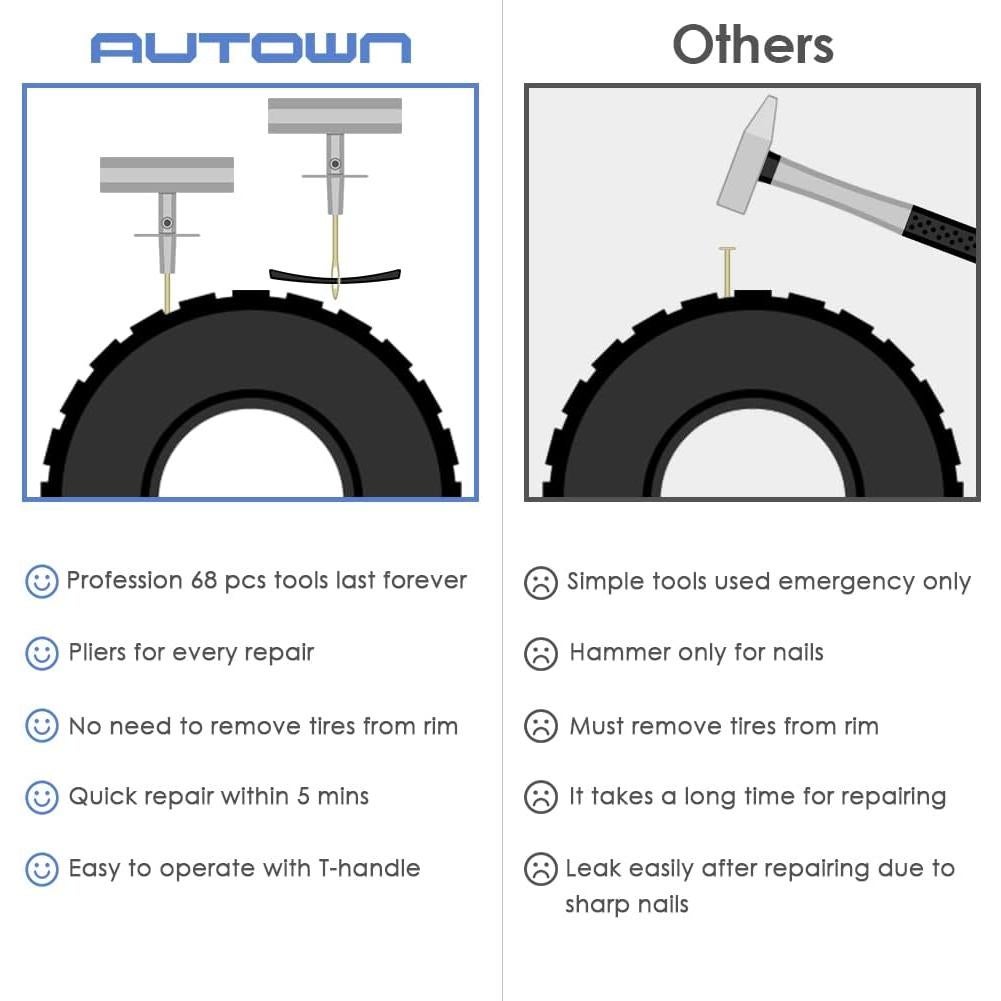 AUTOWN

Profession 68 pcs tools last forever

Pliers for every repair

No need to remove tires from rim

Quick repair within 5 mins

Easy to operate with T-handle

Others

Simple tools used emergency only

Hammer only for nails

Must remove tires from rim

It takes a long time for repairing

Leak easily after repairing due to sharp nails