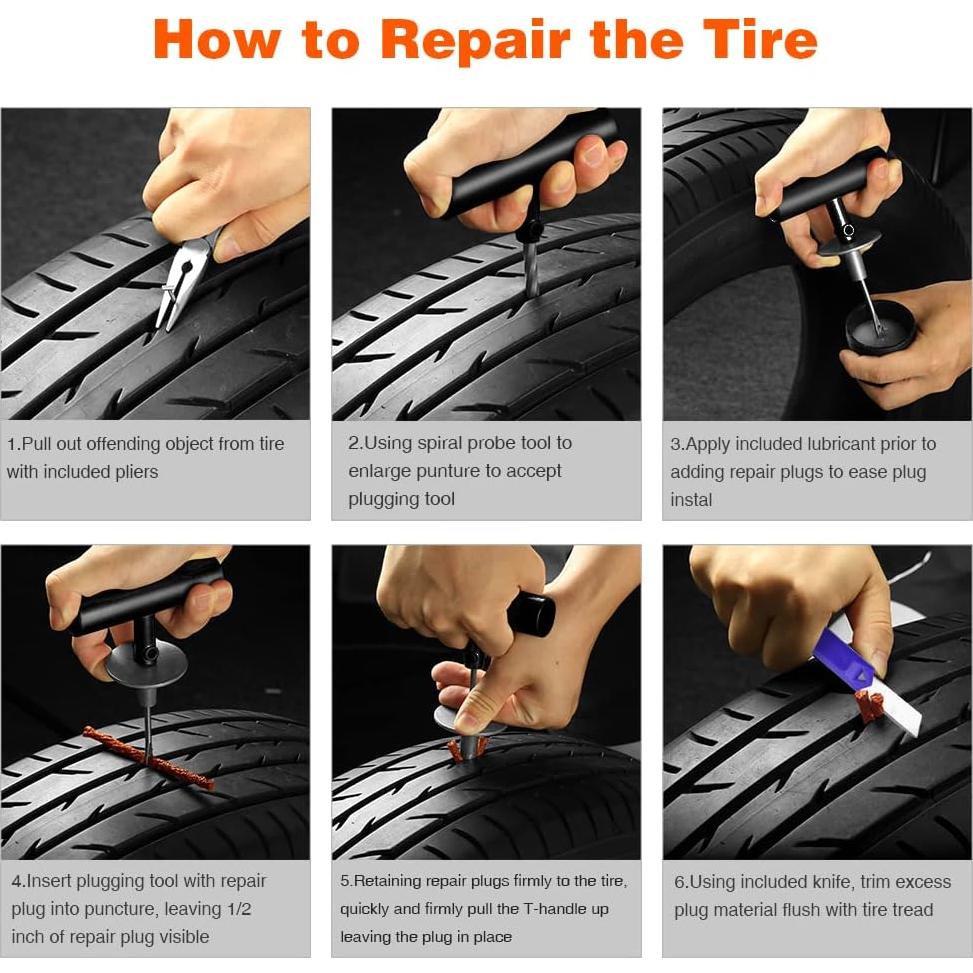 How to Repair the Tire

1.Pull out offending object from tire with included pliers

2.Using spiral probe tool to enlarge punture to accept plugging tool

3.Apply included lubricant prior to adding repair plugs to ease plug instal

4.Insert plugging tool with repair plug into puncture, leaving 1/2 inch of repair plug visible

5.Retaining repair plugs firmly to the tire, quickly and firmly pull the T-handle up leaving the plug in place

6.Using included knife, trim excess plug material flush with tire tread