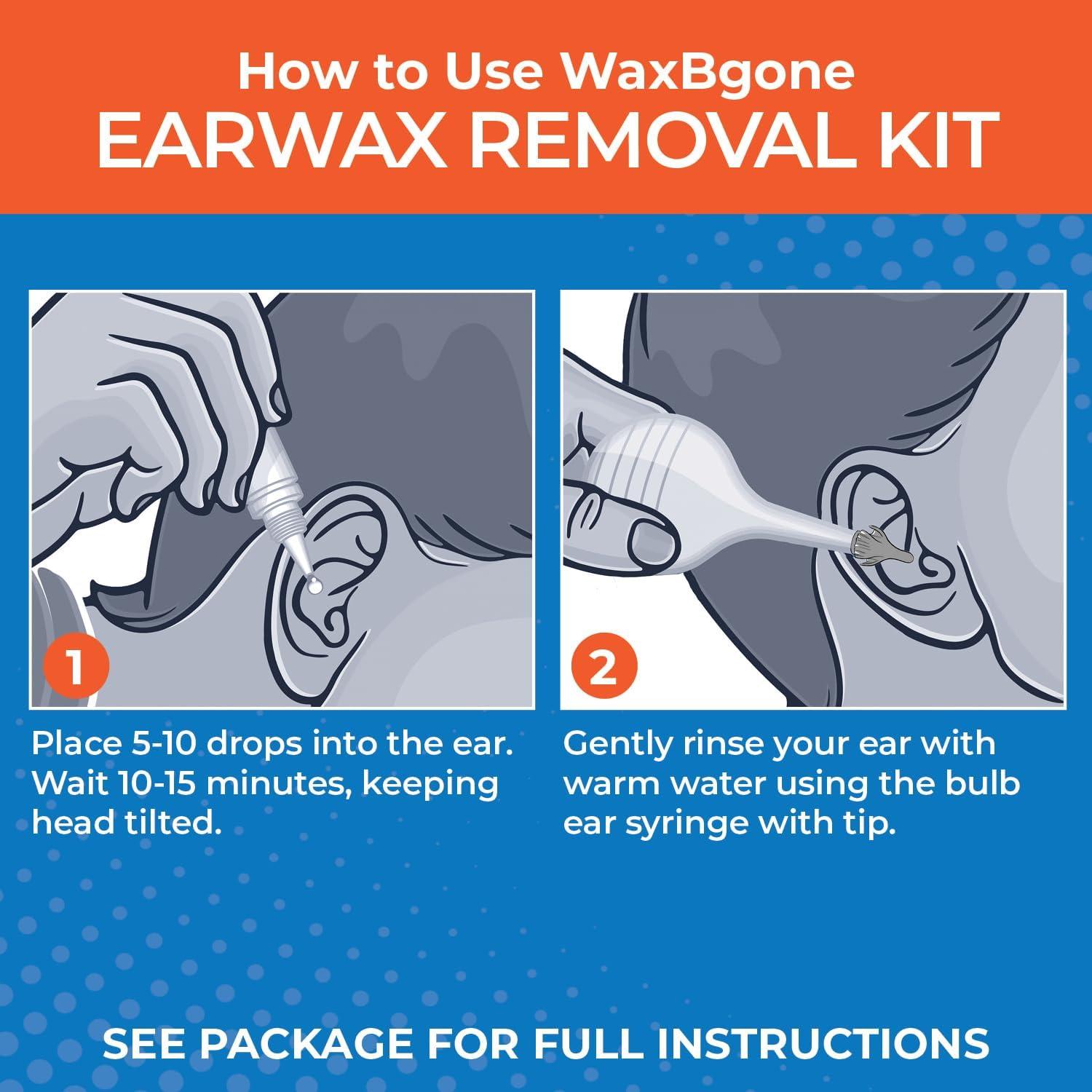 How to Use WaxBgone
EARWAX REMOVAL KIT

1

Place 5-10 drops into the ear. Wait 10-15 minutes, keeping head tilted.

2

Gently rinse your ear with warm water using the bulb ear syringe with tip.

SEE PACKAGE FOR FULL INSTRUCTIONS