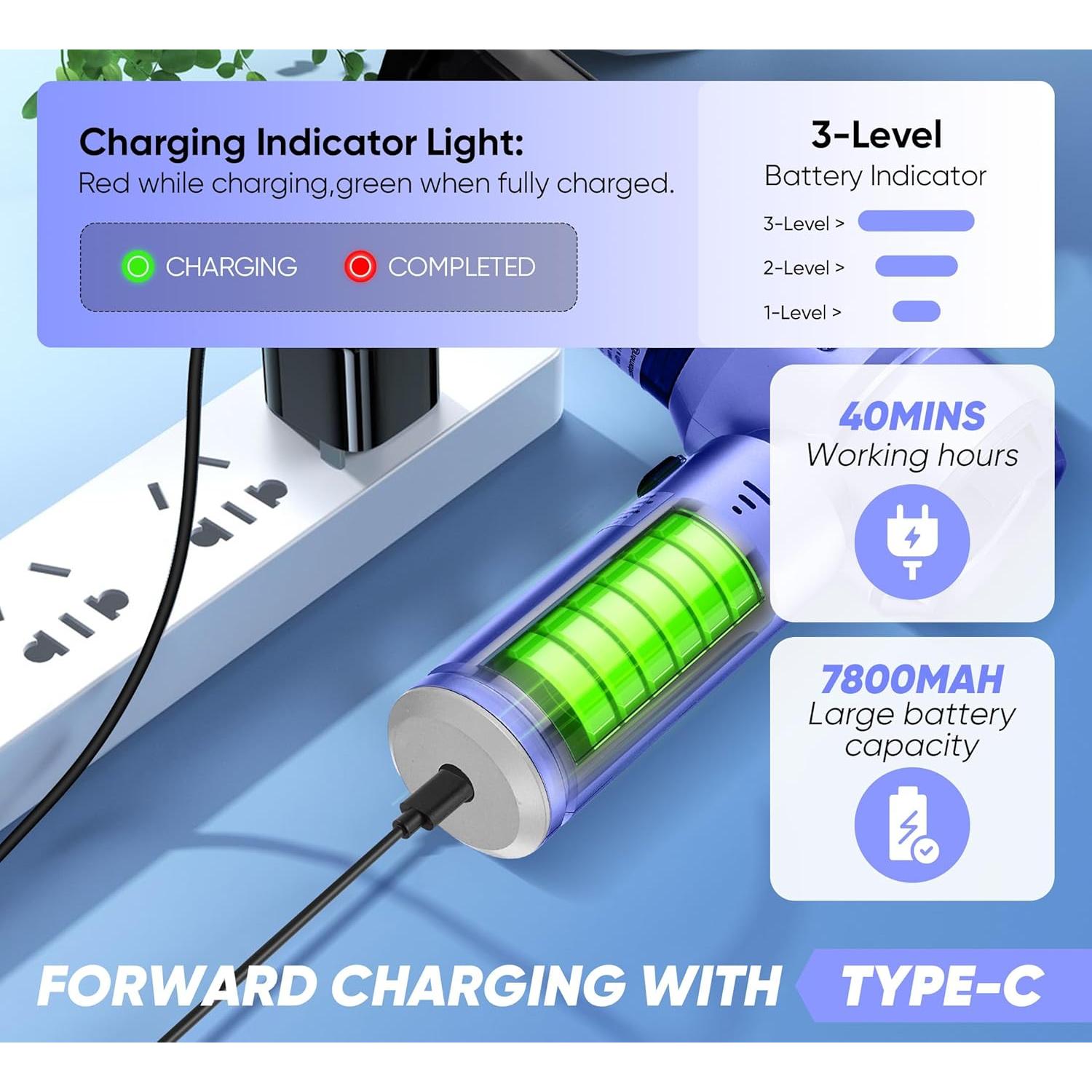 Charging Indicator Light:
Red while charging,green when fully charged.

CHARGING COMPLETED

3-Level
Battery Indicator

3-Level >
2-Level >
1-Level >

40MINS
Working hours

7800MAH
Large battery capacity

FORWARD CHARGING WITH TYPE-C