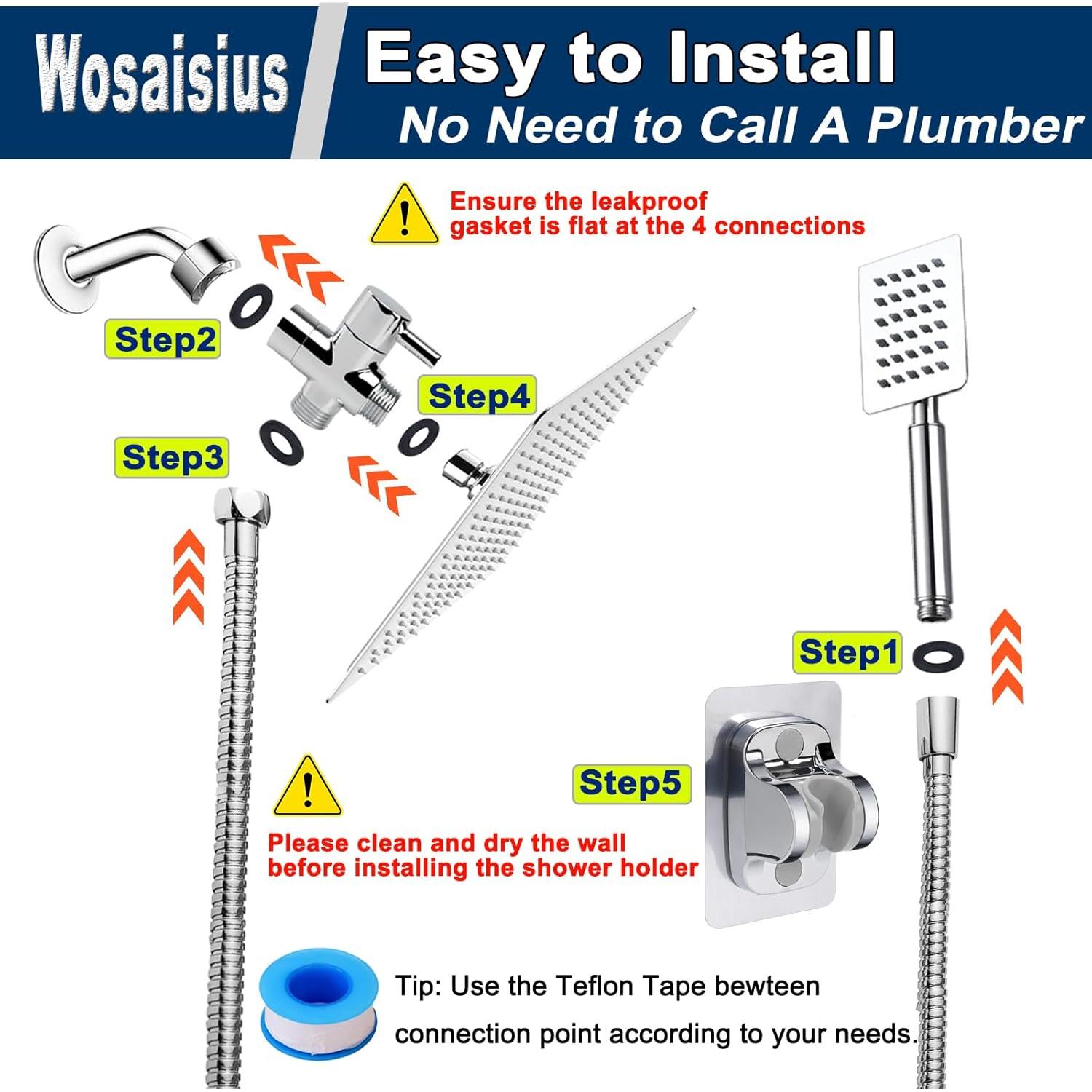 Wosaisius

Easy to Install
No Need to Call A Plumber

Ensure the leakproof gasket is flat at the 4 connections

Step2

Step4

Step3

Step1

Step5

Please clean and dry the wall before installing the shower holder

Tip: Use the Teflon Tape bewteen connection point according to your needs.