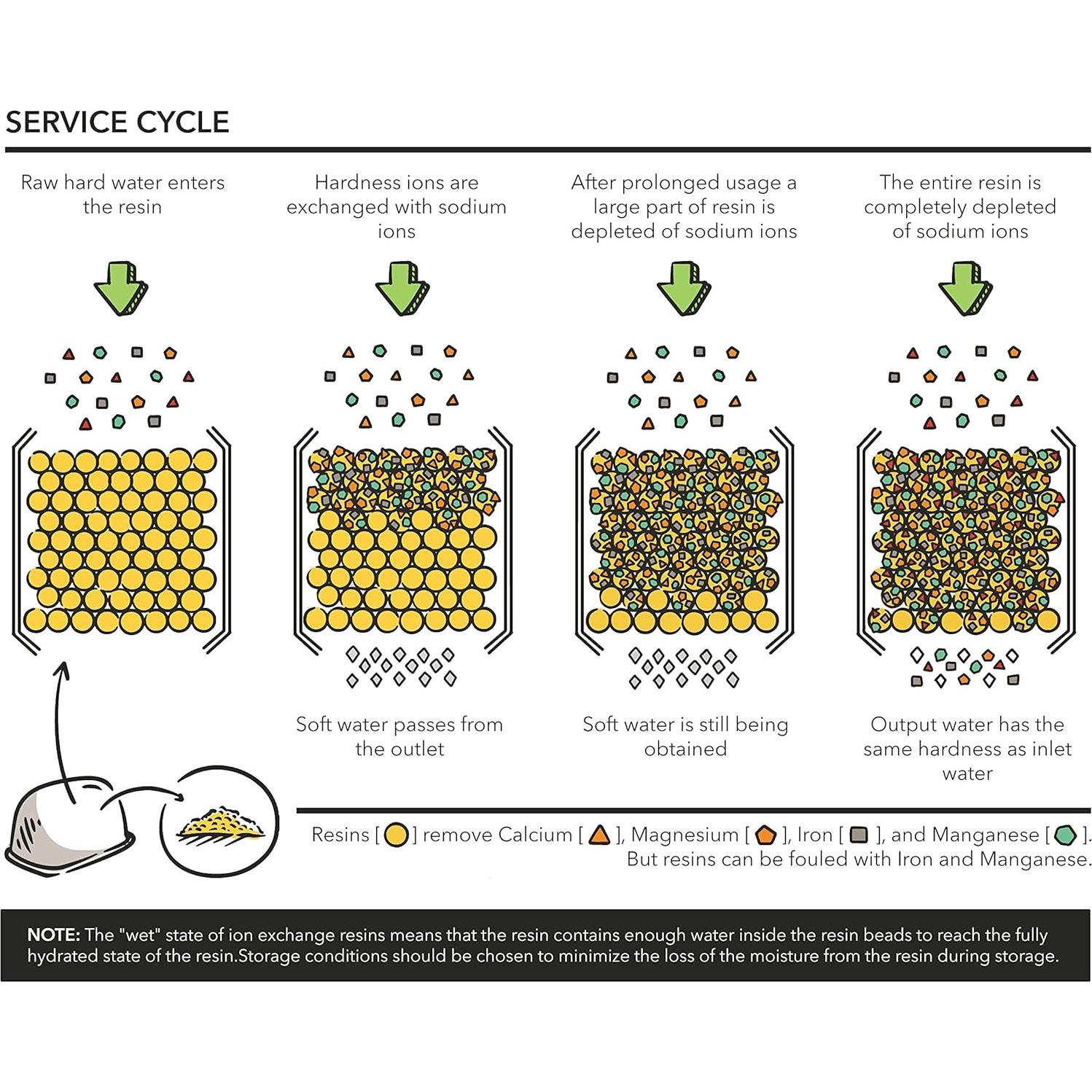 SERVICE CYCLE

Raw hard water enters the resin

Hardness ions are exchanged with sodium ions

After prolonged usage a large part of resin is depleted of sodium ions

The entire resin is completely depleted of sodium ions

Soft water passes from the outlet

Soft water is still being obtained

Output water has the same hardness as inlet water

Resins [ ] remove Calcium [ ], Magnesium [ ], Iron [ ], and Manganese [ ]. But resins can be fouled with Iron and Manganese.

NOTE: The "wet" state of ion exchange resins means that the resin contains enough water inside the resin beads to reach the fully hydrated state of the resin.Storage conditions should be chosen to minimize the loss of the moisture from the resin during storage.