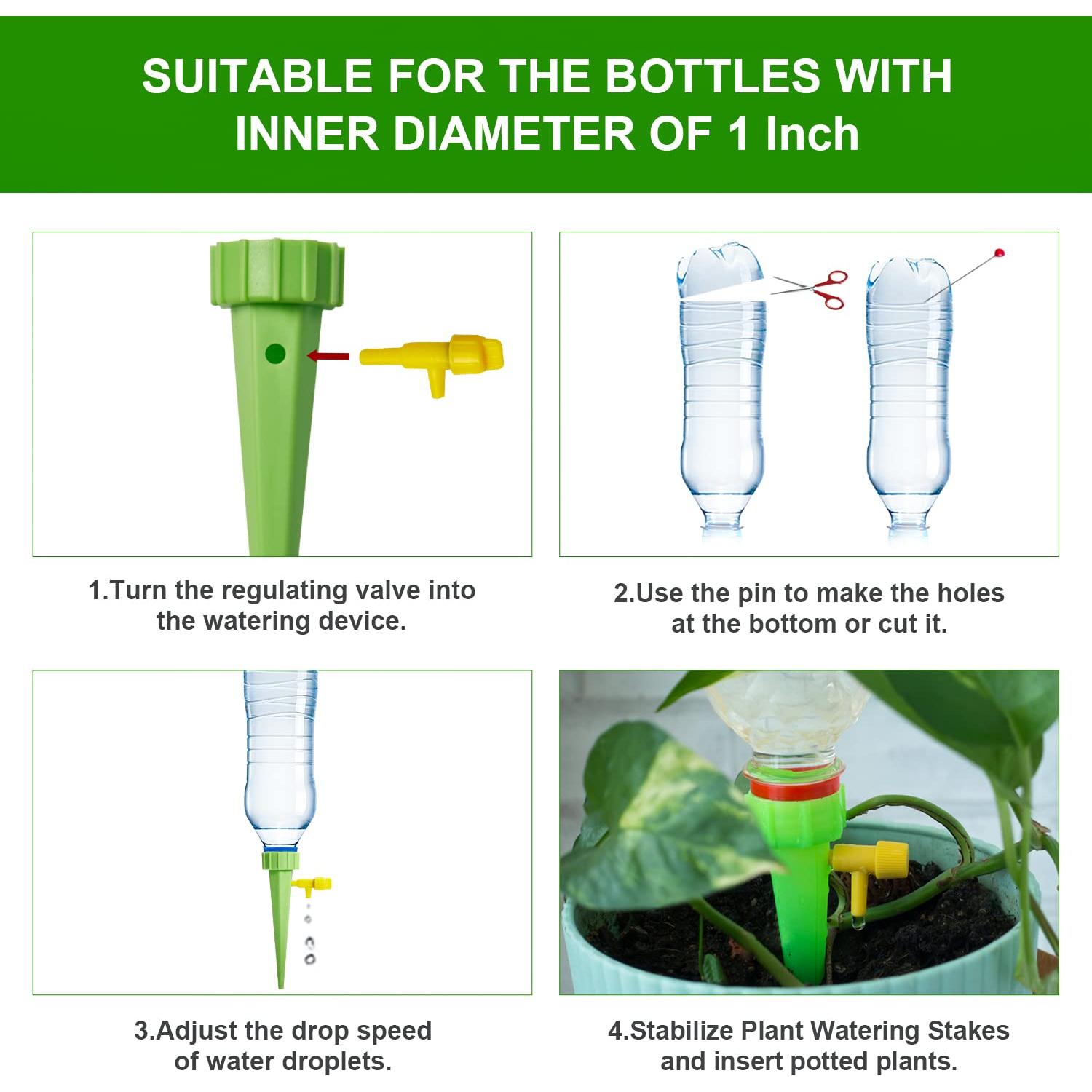 SUITABLE FOR THE BOTTLES WITH INNER DIAMETER OF 1 Inch

1.Turn the regulating valve into the watering device.

2.Use the pin to make the holes at the bottom or cut it.

3.Adjust the drop speed of water droplets.

4.Stabilize Plant Watering Stakes and insert potted plants.