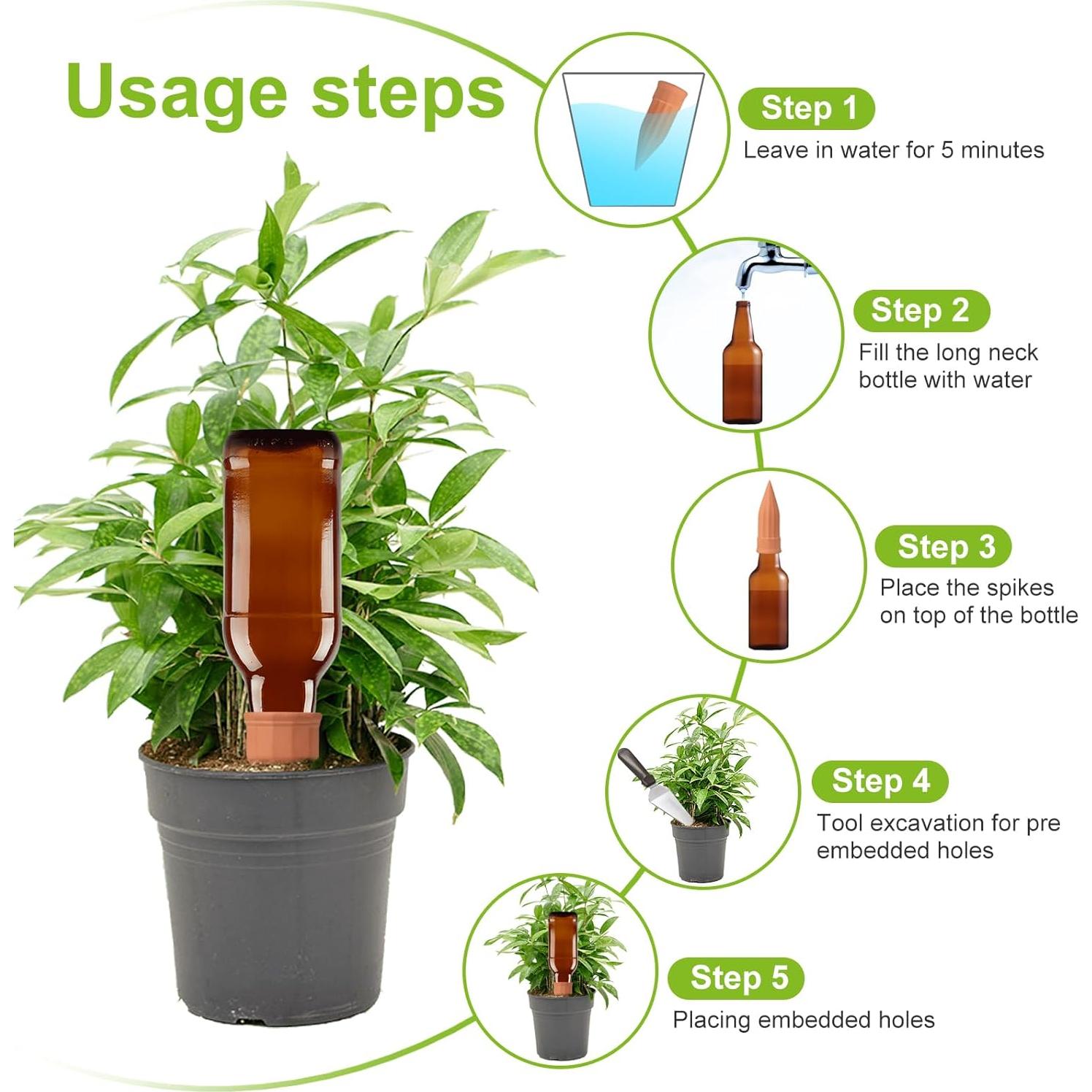 Usage steps

Step 1
Leave in water for 5 minutes

Step 2
Fill the long neck bottle with water

Step 3
Place the spikes on top of the bottle

Step 4
Tool excavation for pre embedded holes

Step 5
Placing embedded holes