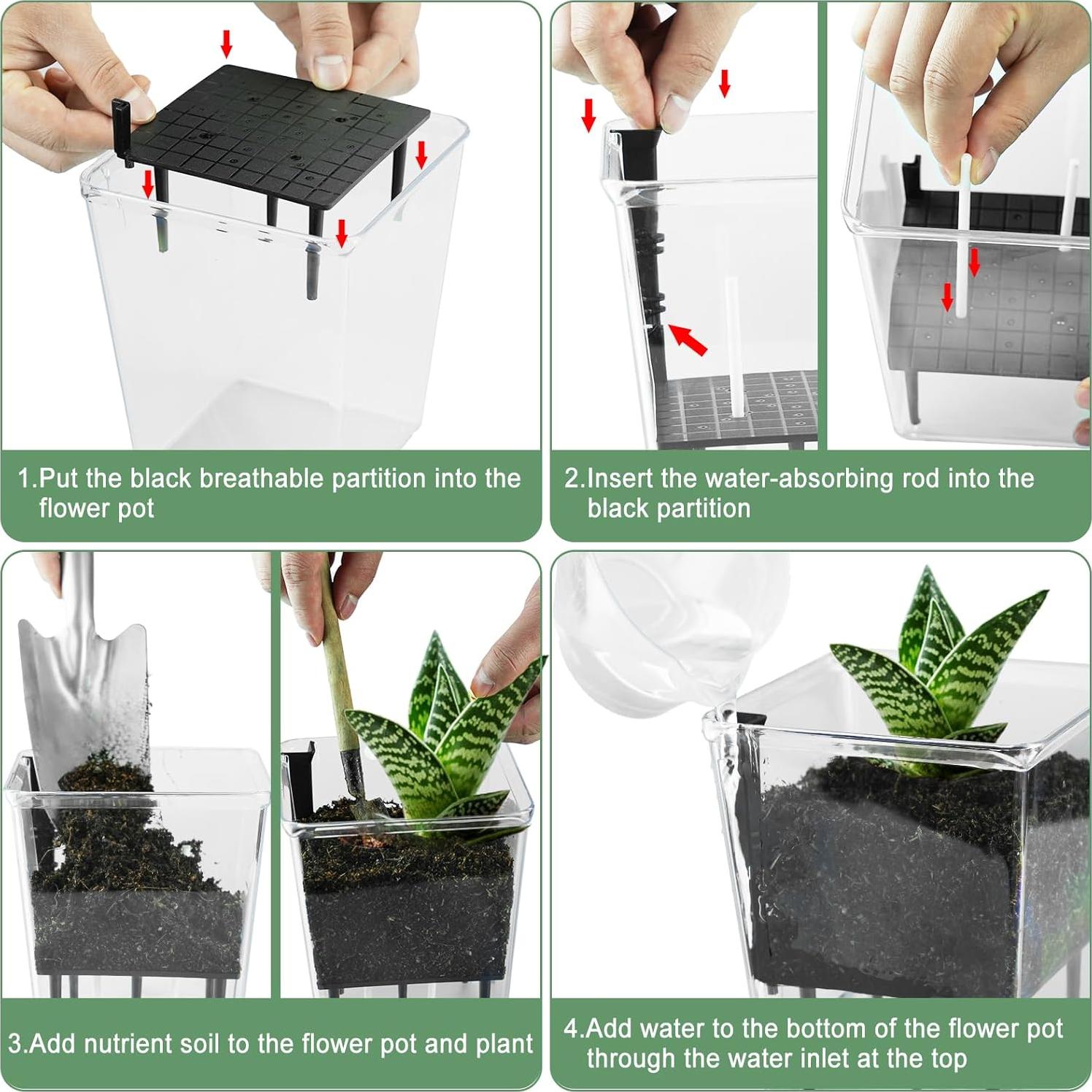 1.Put the black breathable partition into the flower pot

2.Insert the water-absorbing rod into the black partition

3.Add nutrient soil to the flower pot and plant

4.Add water to the bottom of the flower pot through the water inlet at the top