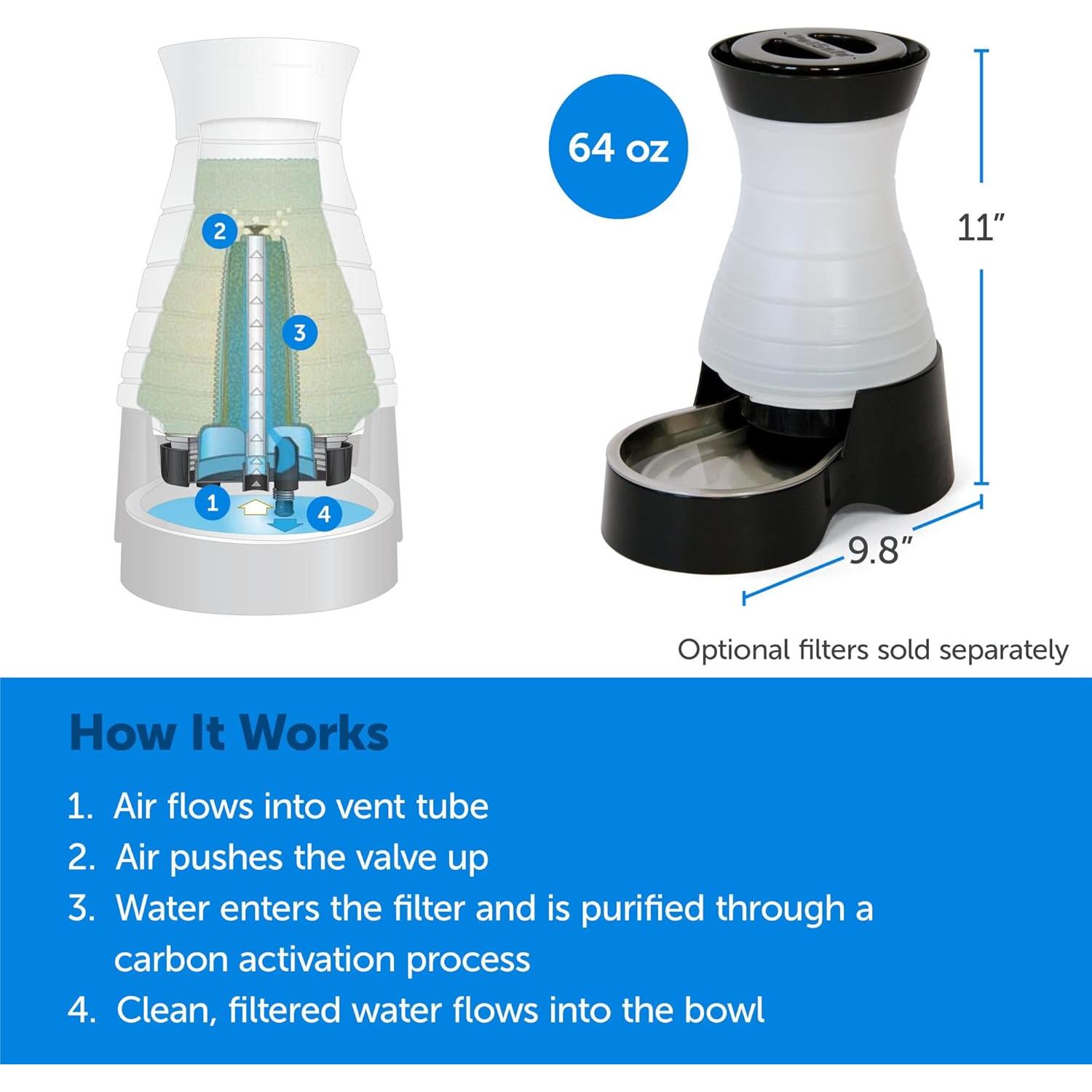 2

3

1

4

64 oz

11″

9.8″

Optional filters sold separately

How It Works

1. Air flows into vent tube
2. Air pushes the valve up
3. Water enters the filter and is purified through a carbon activation process
4. Clean, filtered water flows into the bowl