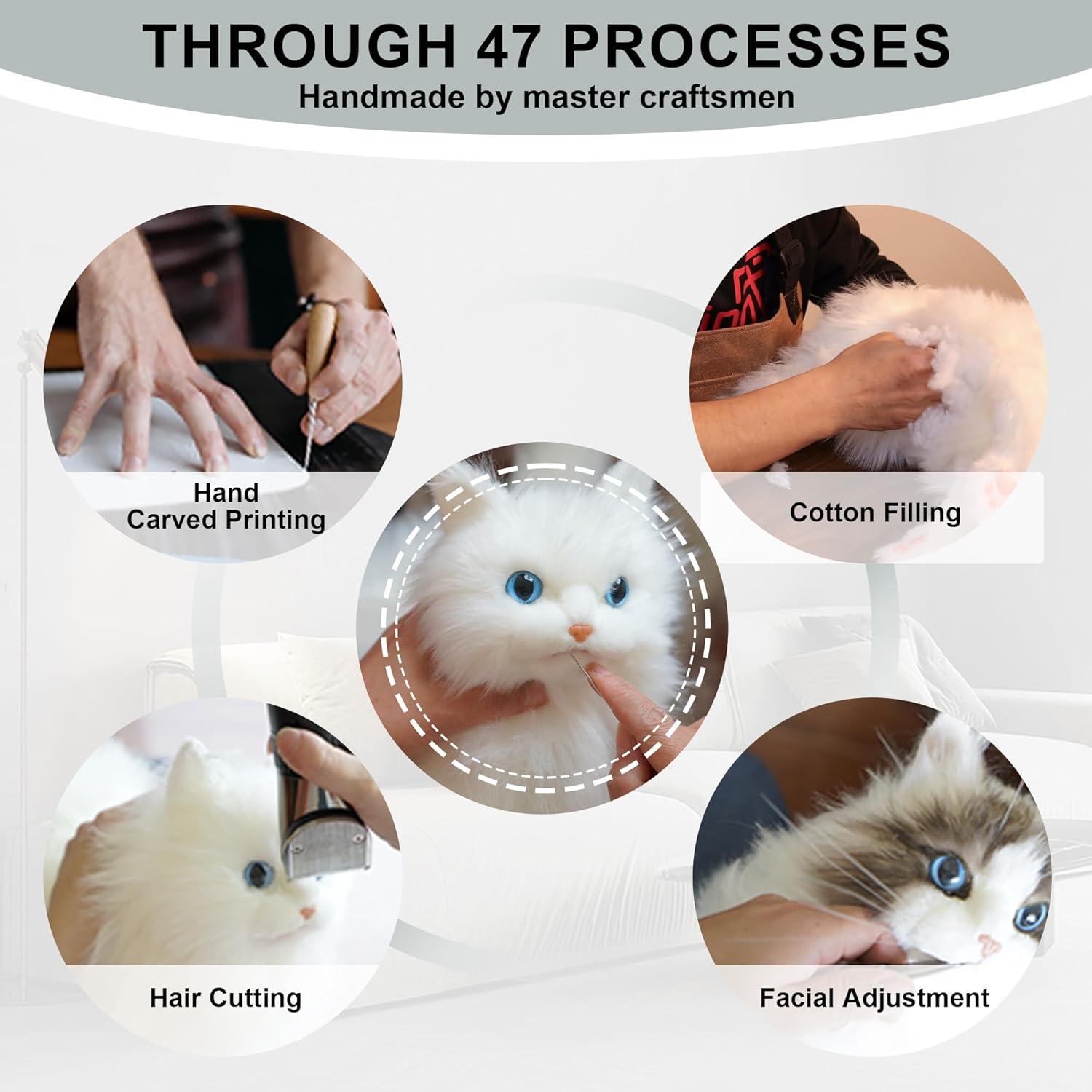 THROUGH 47 PROCESSES
Handmade by master craftsmen

Hand
Carved Printing

Cotton Filling

Hair Cutting

Facial Adjustment