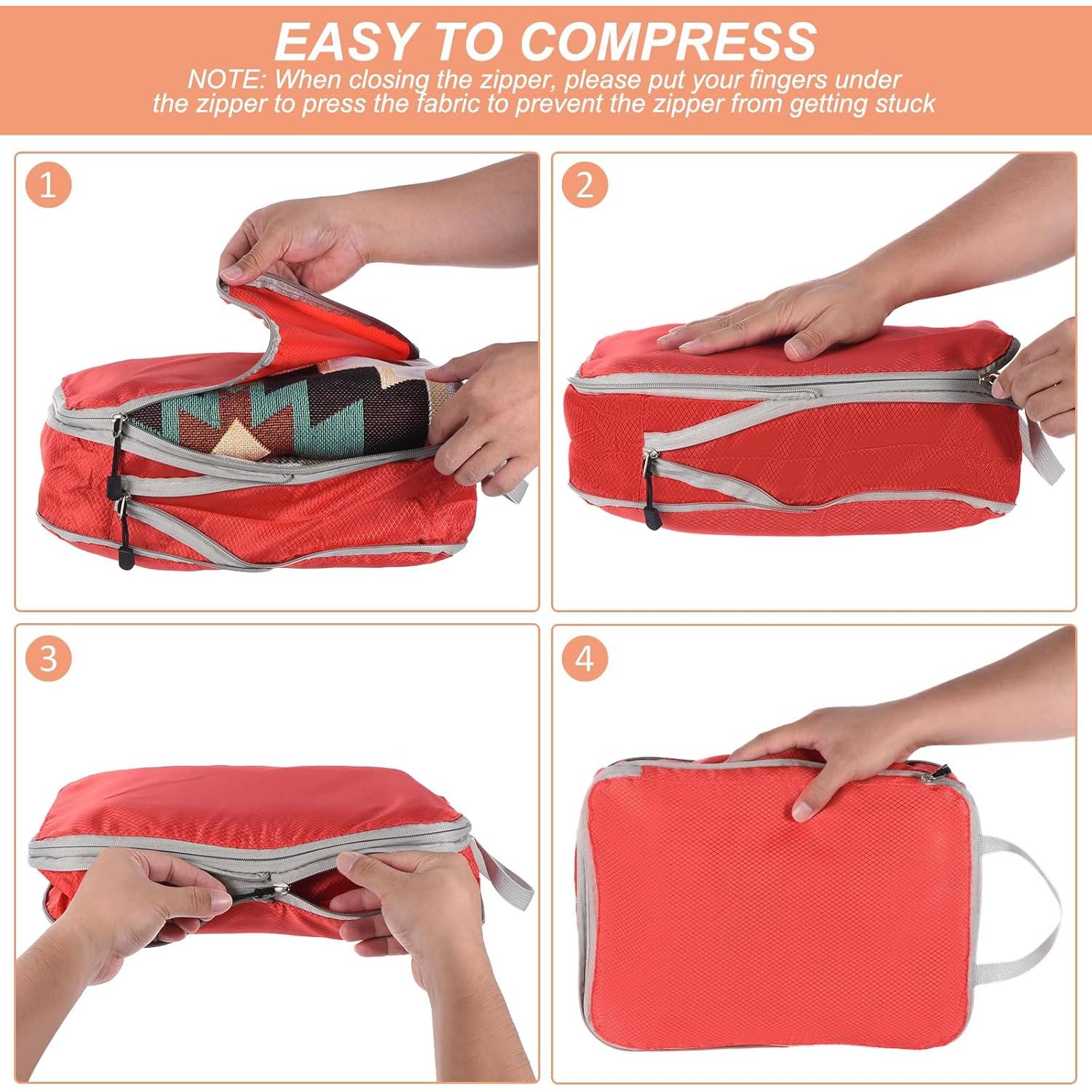 EASY TO COMPRESS

NOTE: When closing the zipper, please put your fingers under the zipper to press the fabric to prevent the zipper from getting stuck

1

2

3

4