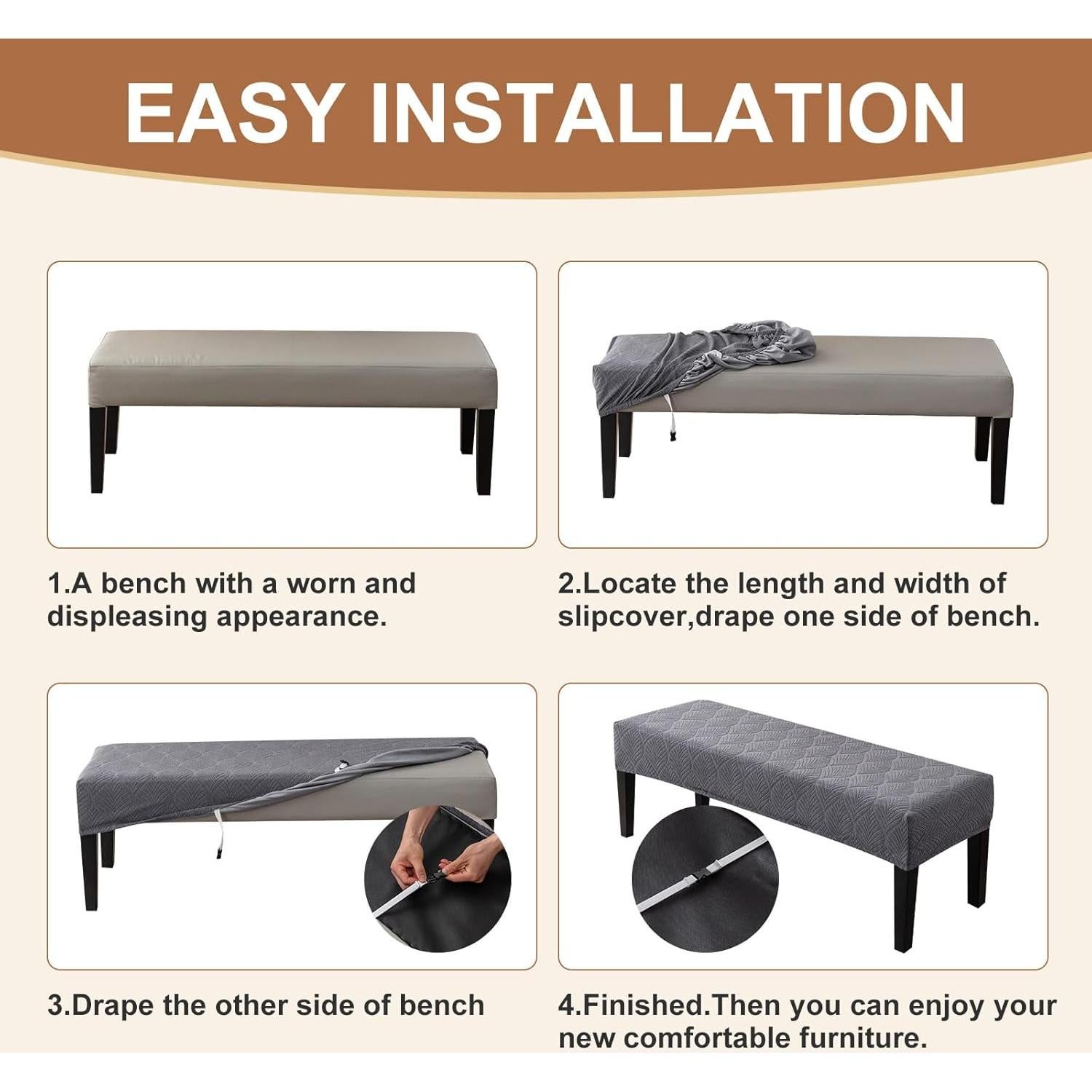 EASY INSTALLATION

1.A bench with a worn and displeasing appearance.

2.Locate the length and width of slipcover,drape one side of bench.

3.Drape the other side of bench

4.Finished.Then you can enjoy your new comfortable furniture.