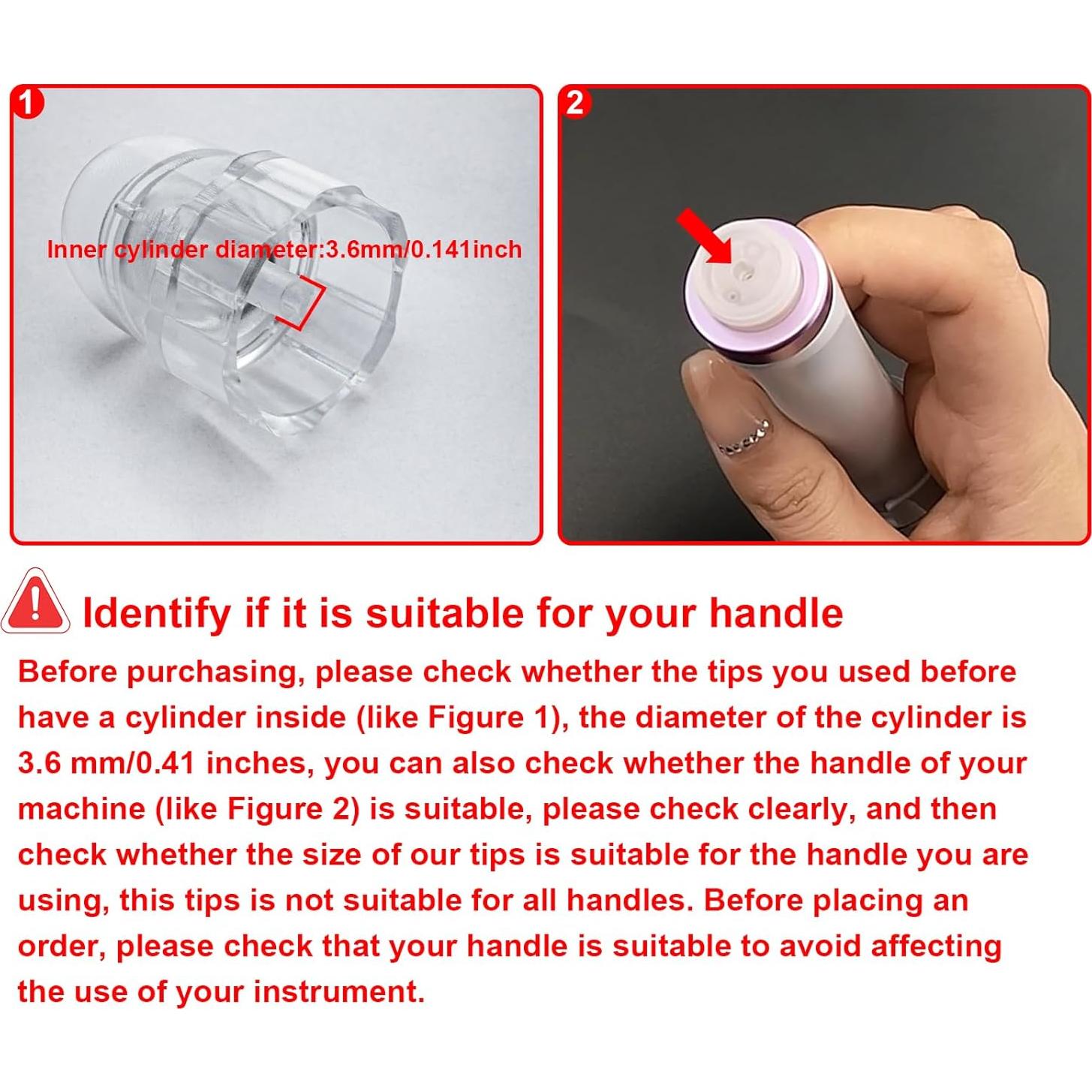 1

Inner cylinder diameter:3.6mm/0.141inch

2

Identify if it is suitable for your handle

Before purchasing, please check whether the tips you used before have a cylinder inside (like Figure 1), the diameter of the cylinder is 3.6 mm/0.41 inches, you can also check whether the handle of your machine (like Figure 2) is suitable, please check clearly, and then check whether the size of our tips is suitable for the handle you are using, this tips is not suitable for all handles. Before placing an order, please check that your handle is suitable to avoid affecting the use of your instrument.