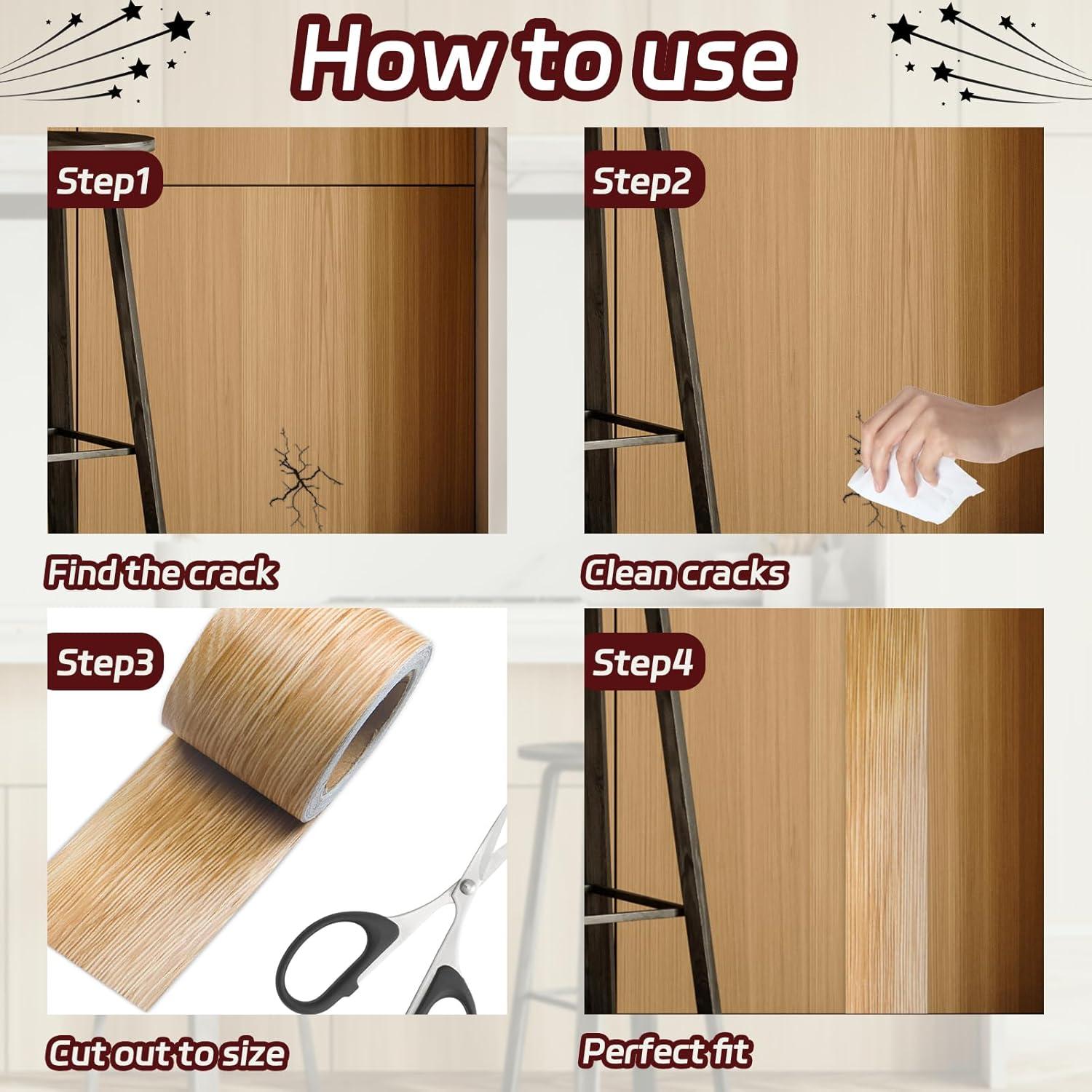 How to use

Step1

Find the crack

Step2

Clean cracks

Step3

Cut out to size

Step4

Perfect fit