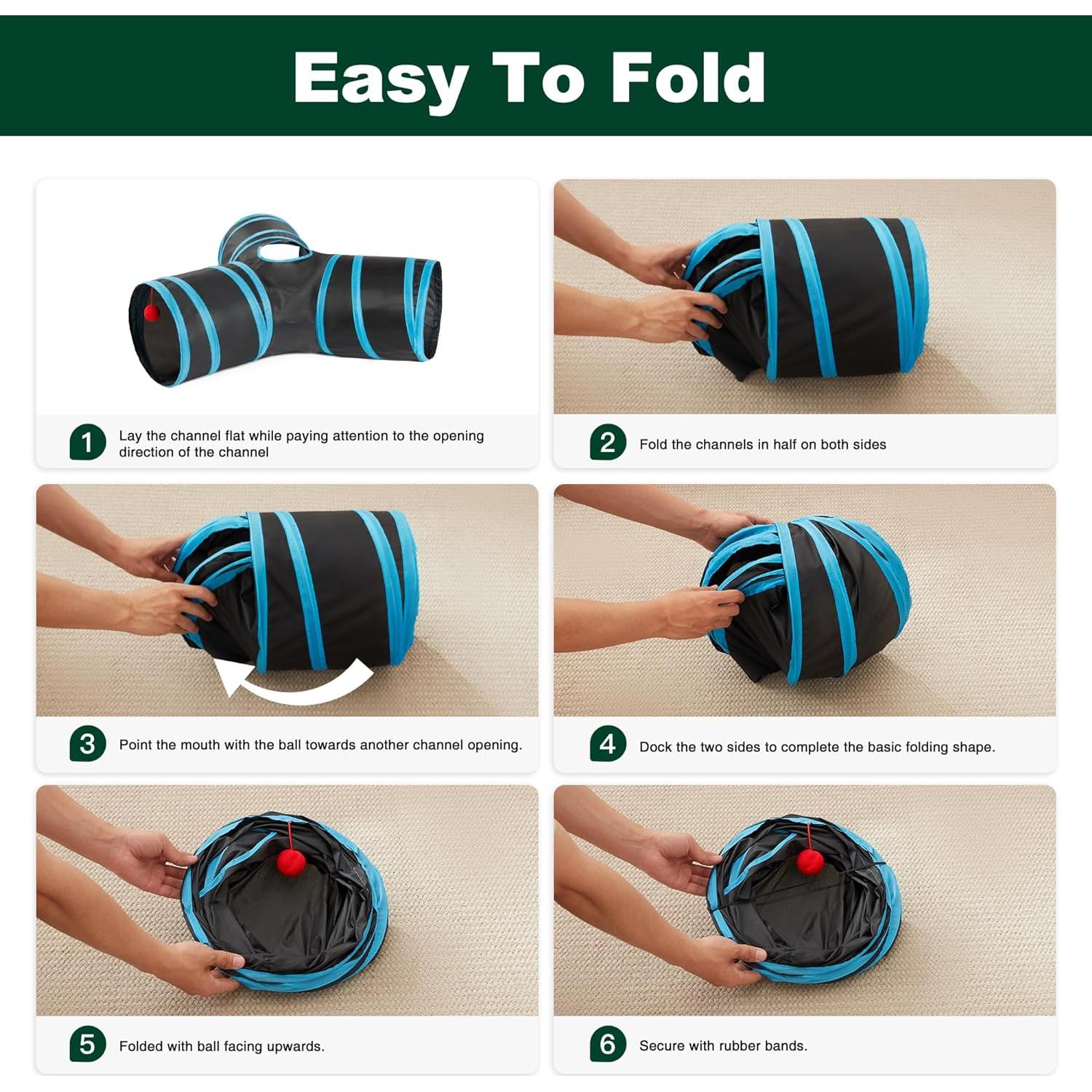 Easy To Fold

1 Lay the channel flat while paying attention to the opening direction of the channel

2 Fold the channels in half on both sides

3 Point the mouth with the ball towards another channel opening.

4 Dock the two sides to complete the basic folding shape.

5 Folded with ball facing upwards.

6 Secure with rubber bands.