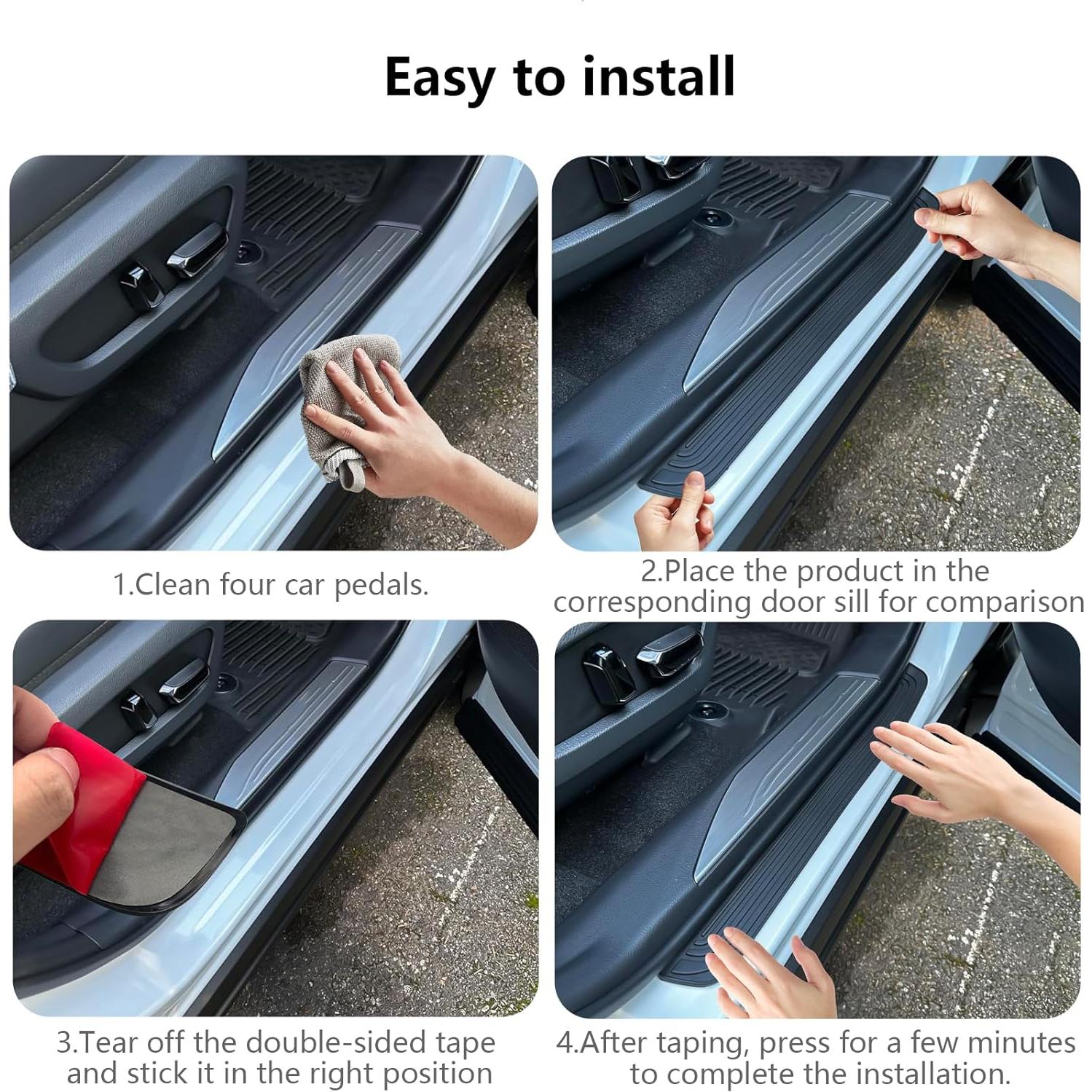 Easy to install

1.Clean four car pedals.

2.Place the product in the corresponding door sill for comparison

3.Tear off the double-sided tape and stick it in the right position

4.After taping, press for a few minutes to complete the installation.