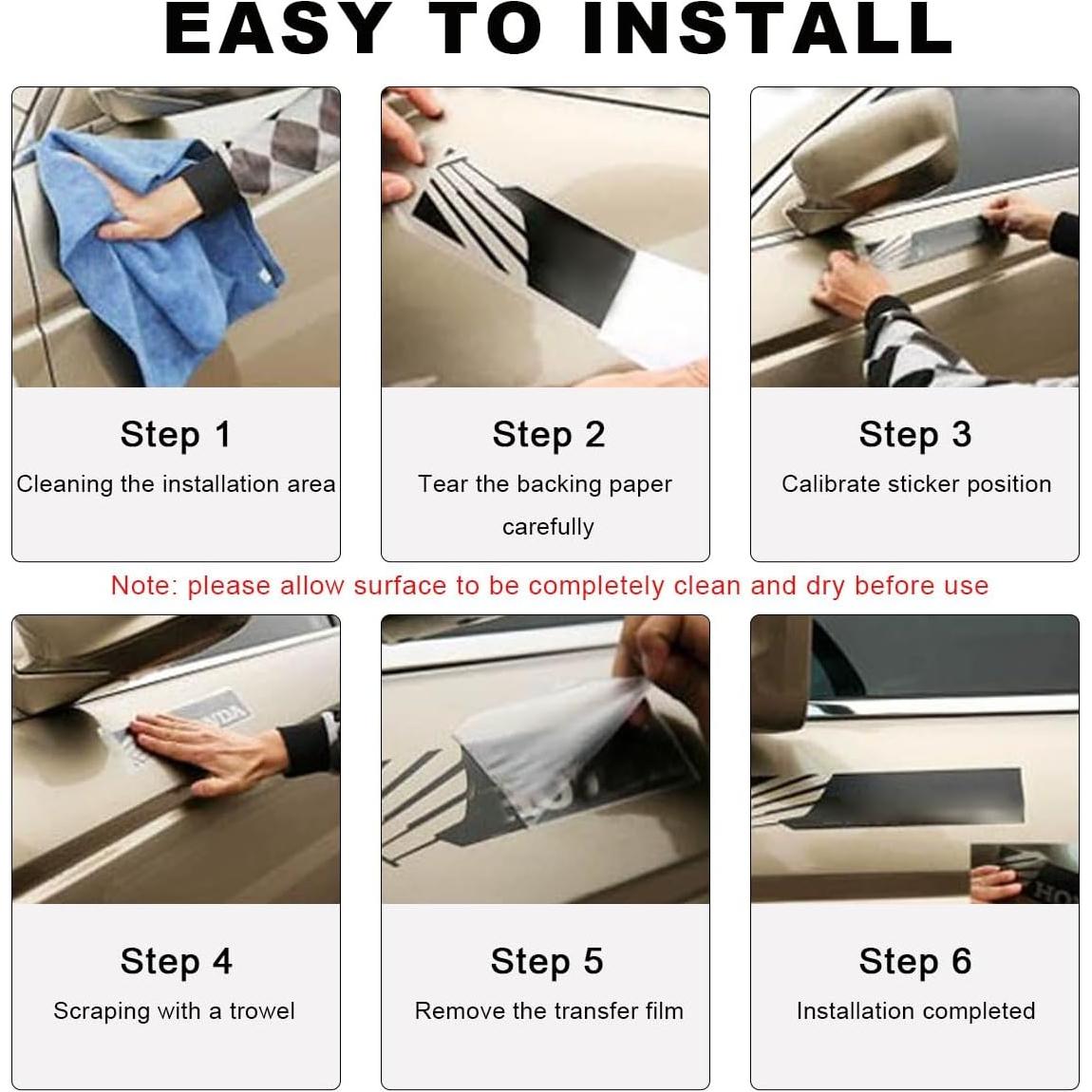 EASY TO INSTALL

Step 1
Cleaning the installation area

Step 2
Tear the backing paper carefully

Step 3
Calibrate sticker position

Note: please allow surface to be completely clean and dry before use

Step 4
Scraping with a trowel

Step 5
Remove the transfer film

Step 6
Installation completed