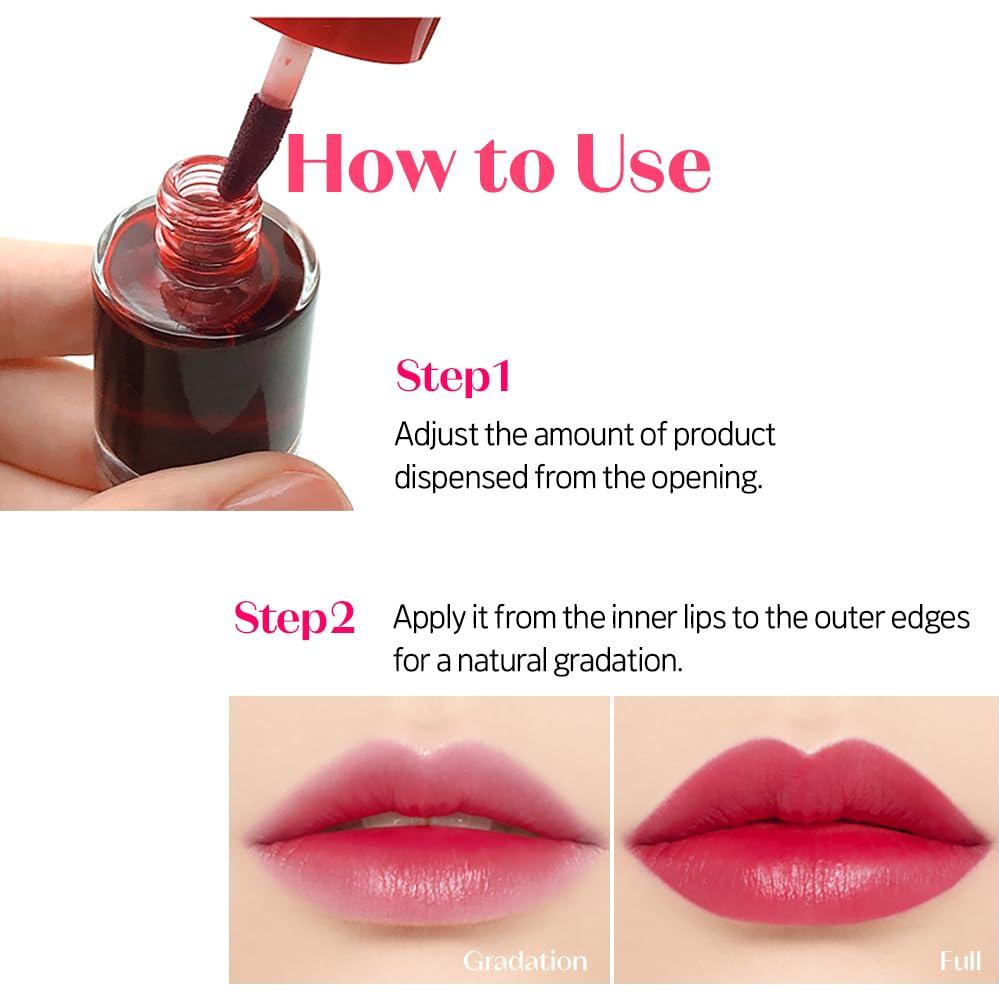 How to Use

Step1
Adjust the amount of product dispensed from the opening.

Step2
Apply it from the inner lips to the outer edges for a natural gradation.

Gradation

Full