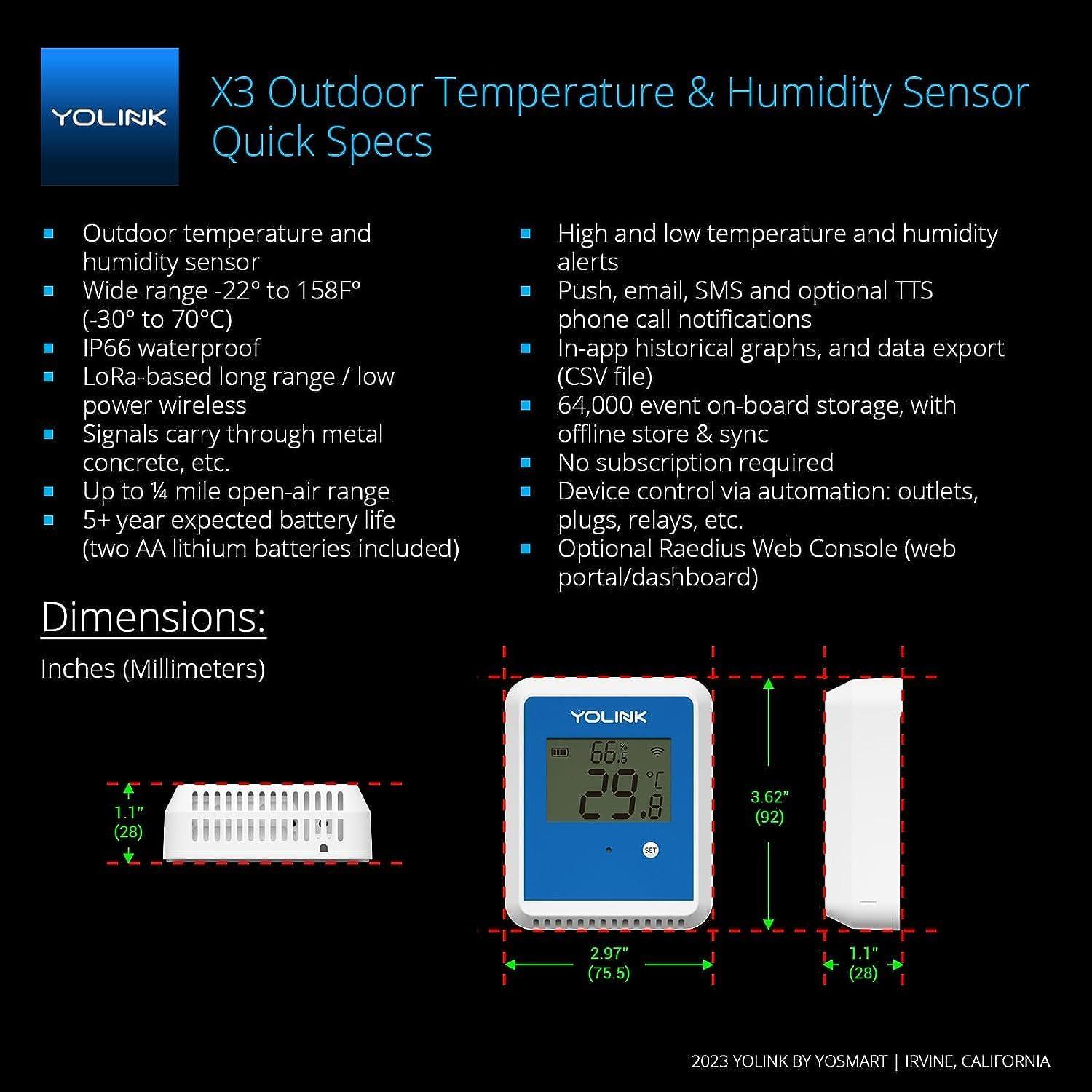 YOLINK

X3 Outdoor Temperature & Humidity Sensor Quick Specs

- Outdoor temperature and humidity sensor
- Wide range -22° to 158F° (-30° to 70°C)
- IP66 waterproof
- LoRa-based long range / low power wireless
- Signals carry through metal concrete, etc.
- Up to ¼ mile open-air range
- 5+ year expected battery life (two AA lithium batteries included)

- High and low temperature and humidity alerts
- Push, email, SMS and optional TTS phone call notifications
- In-app historical graphs, and data export (CSV file)
- 64,000 event on-board storage, with offline store & sync
- No subscription required
- Device control via automation: outlets, plugs, relays, etc.
- Optional Raedius Web Console (web portal/dashboard)

Dimensions:

Inches (Millimeters)

1.1" (28)

YOLINK

66.6 %

29.8 °C

SET

3.62" (92)

2.97" (75.5)

1.1" (28)

2023 YOLINK BY YOSMART | IRVINE, CALIFORNIA