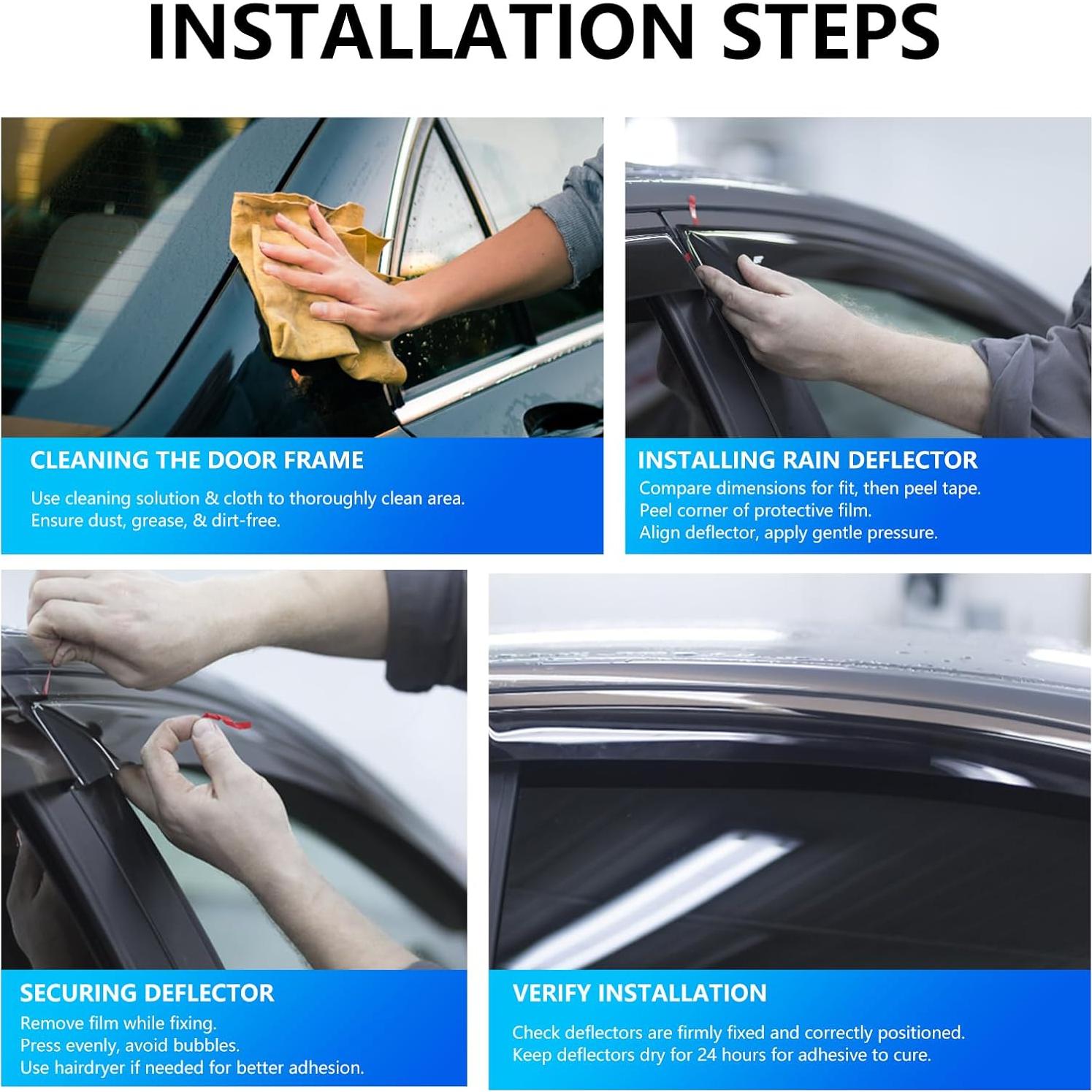 INSTALLATION STEPS

CLEANING THE DOOR FRAME
Use cleaning solution & cloth to thoroughly clean area.
Ensure dust, grease, & dirt-free.

INSTALLING RAIN DEFLECTOR
Compare dimensions for fit, then peel tape.
Peel corner of protective film.
Align deflector, apply gentle pressure.

SECURING DEFLECTOR
Remove film while fixing.
Press evenly, avoid bubbles.
Use hairdryer if needed for better adhesion.

VERIFY INSTALLATION
Check deflectors are firmly fixed and correctly positioned.
Keep deflectors dry for 24 hours for adhesive to cure.