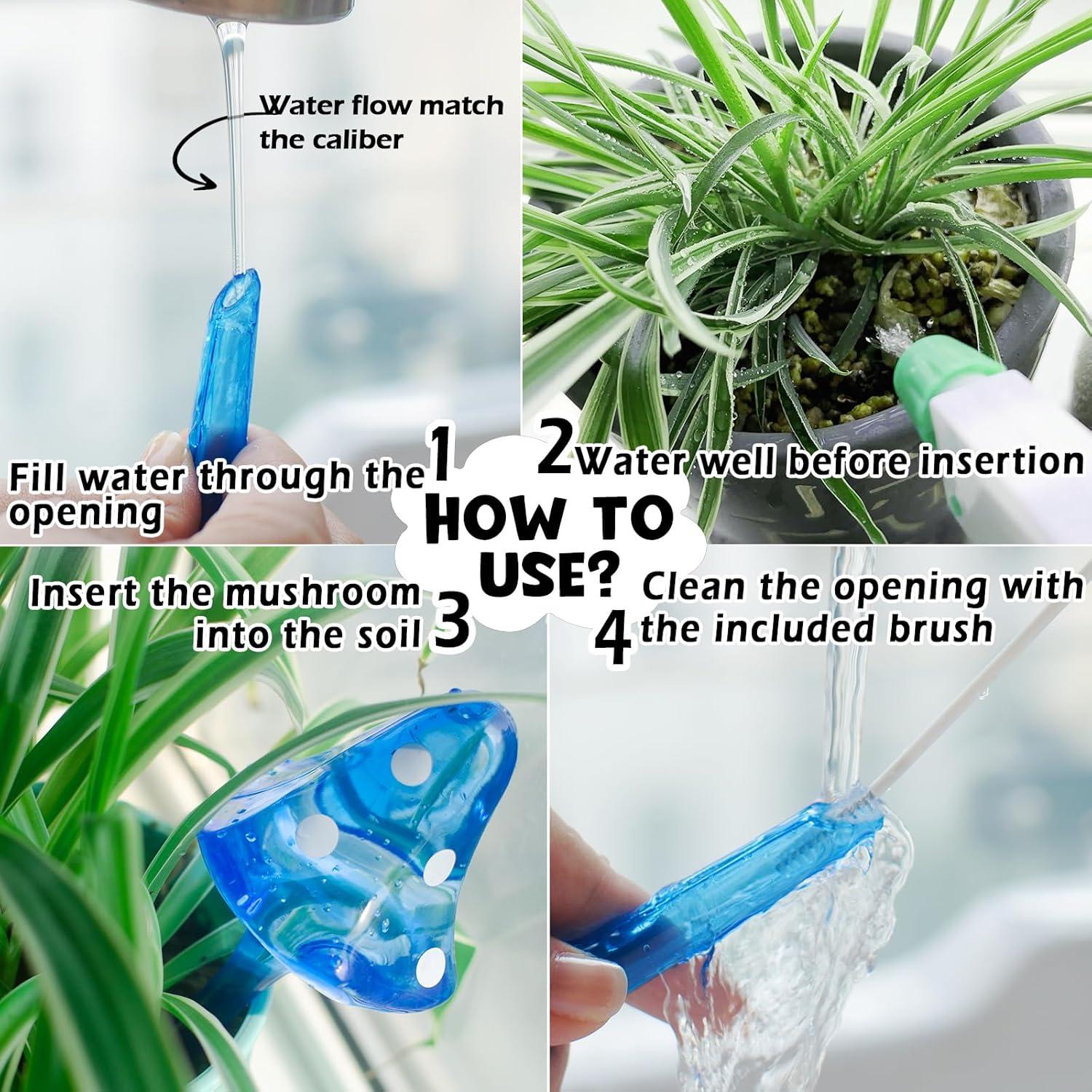 Water flow match the caliber

Fill water through the opening 1

2 Water well before insertion

HOW TO USE?

Insert the mushroom into the soil 3

4 Clean the opening with the included brush