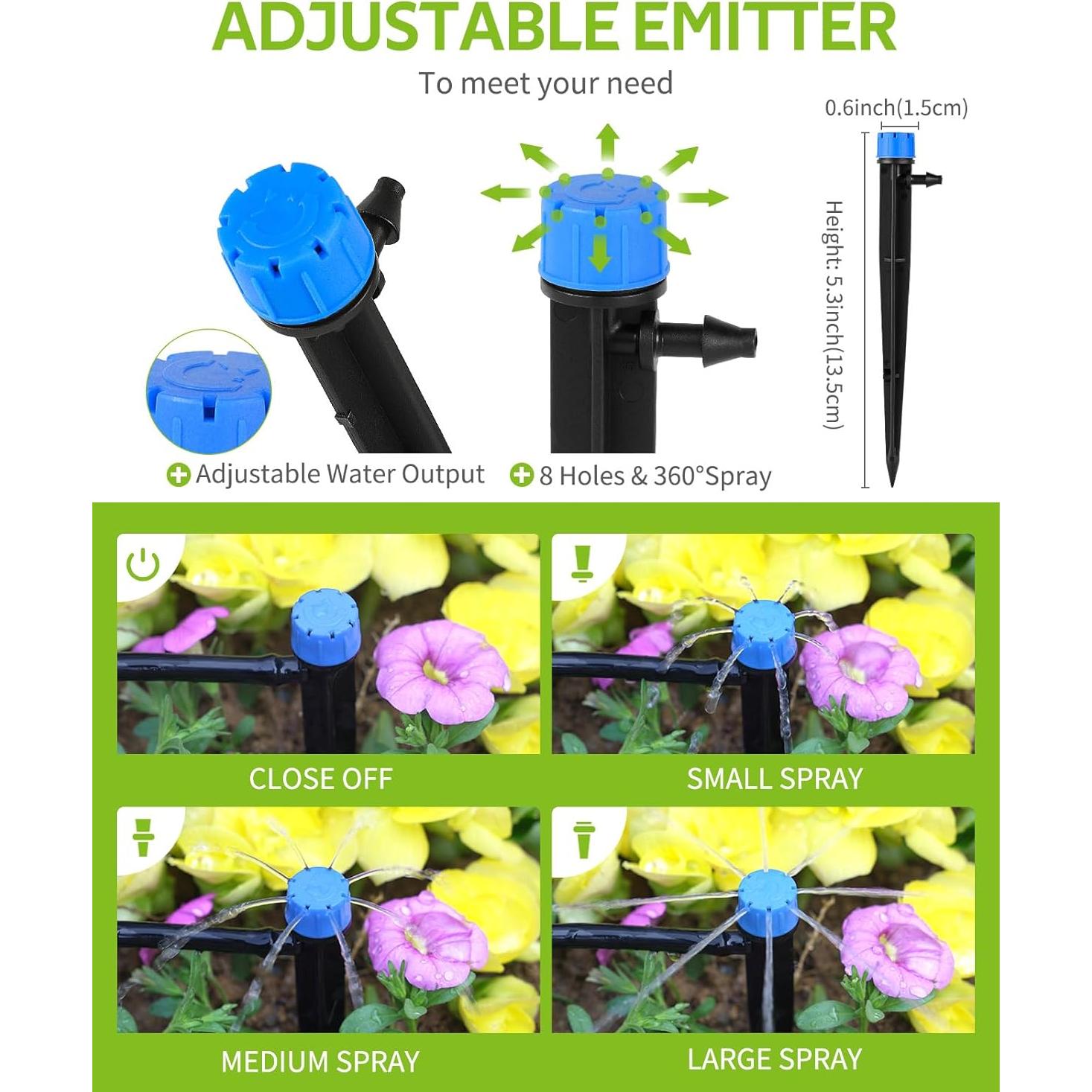 ADJUSTABLE EMITTER

To meet your need

0.6inch(1.5cm)

Height: 5.3inch(13.5cm)

Adjustable Water Output

8 Holes & 360°Spray

CLOSE OFF

SMALL SPRAY

MEDIUM SPRAY

LARGE SPRAY