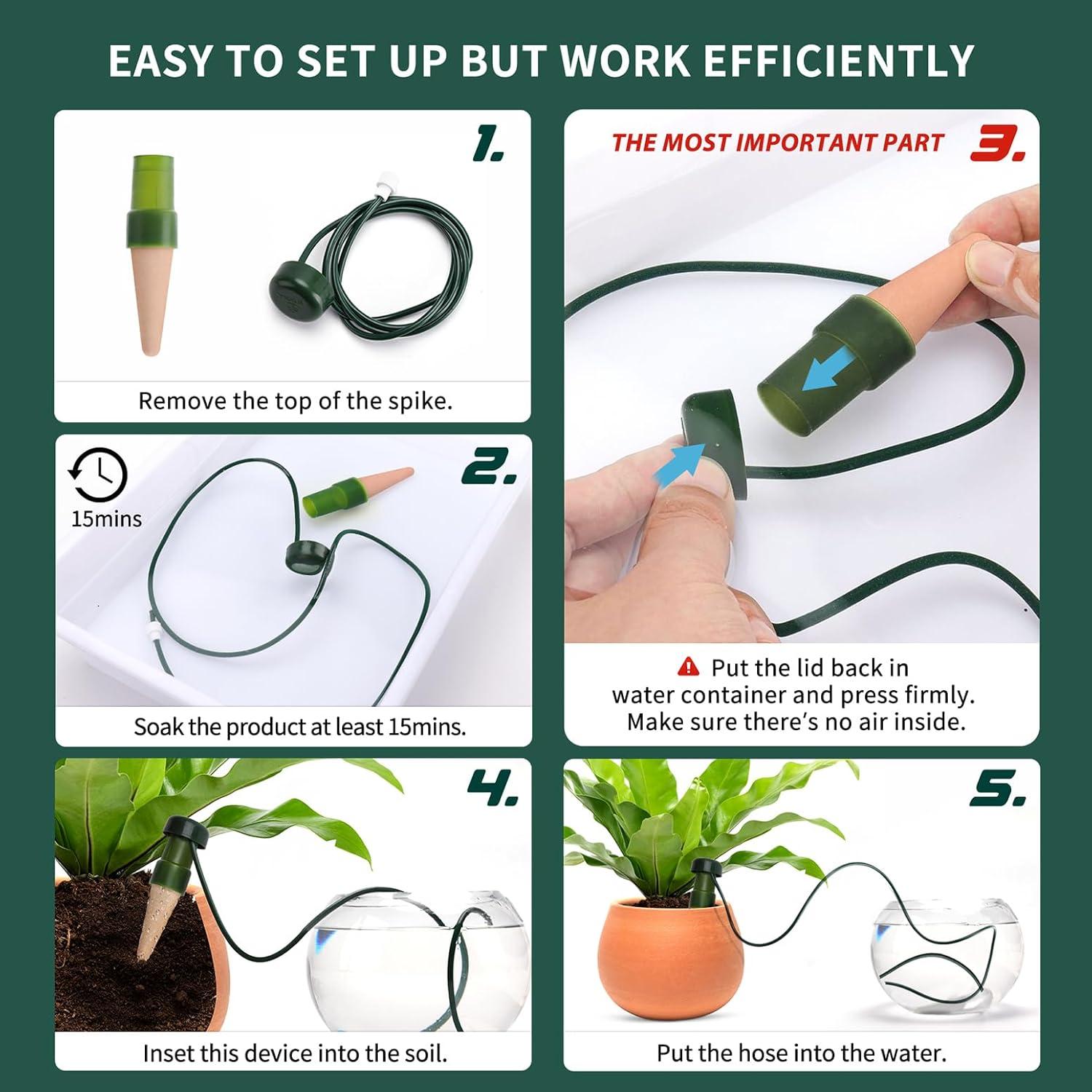 EASY TO SET UP BUT WORK EFFICIENTLY

1.

Remove the top of the spike.

2.

15mins

Soak the product at least 15mins.

THE MOST IMPORTANT PART 3.

Put the lid back in water container and press firmly. Make sure there's no air inside.

4.

Inset this device into the soil.

5.

Put the hose into the water.