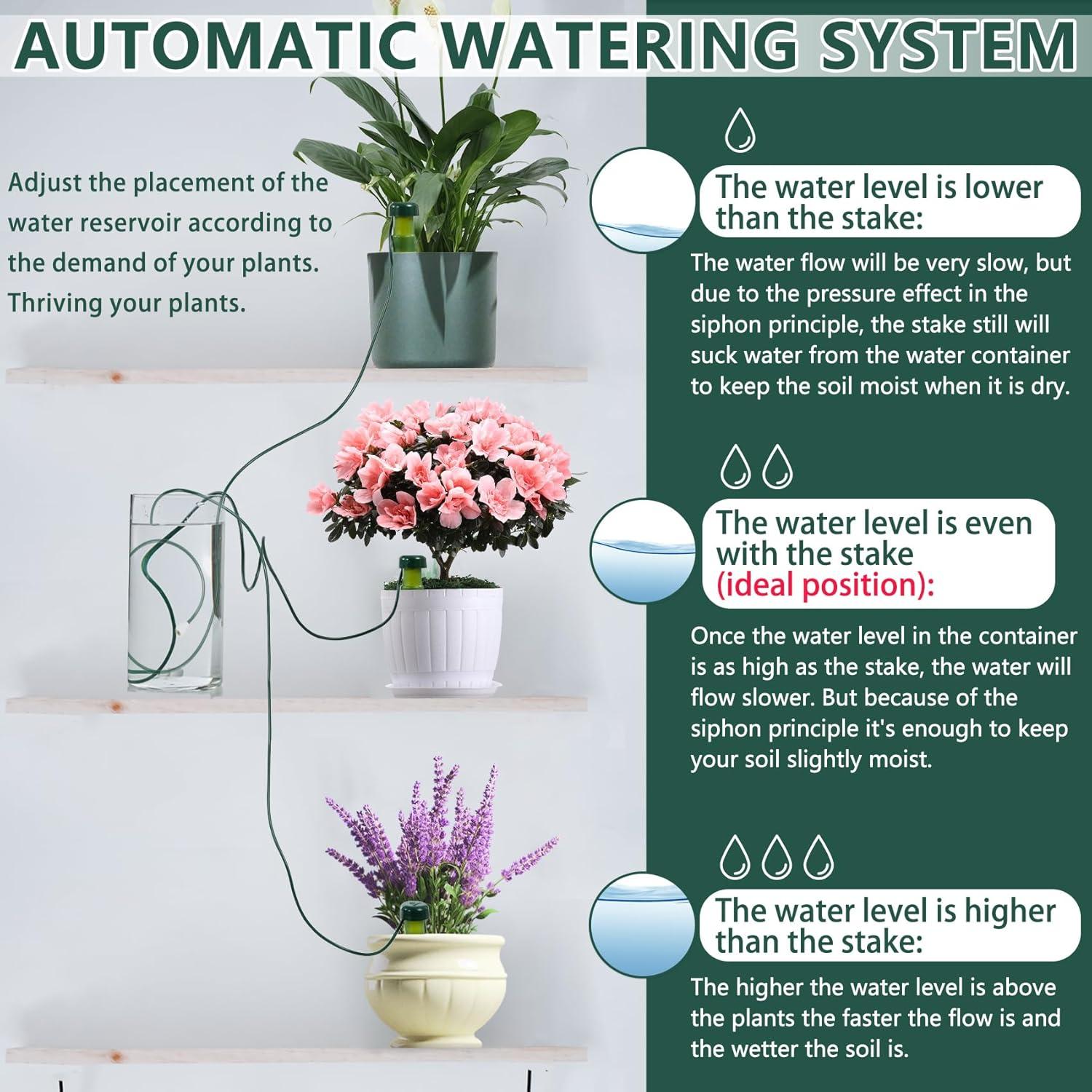 AUTOMATIC WATERING SYSTEM

Adjust the placement of the water reservoir according to the demand of your plants. Thriving your plants.

The water level is lower than the stake:

The water flow will be very slow, but due to the pressure effect in the siphon principle, the stake still will suck water from the water container to keep the soil moist when it is dry.

The water level is even with the stake (ideal position):

Once the water level in the container is as high as the stake, the water will flow slower. But because of the siphon principle it's enough to keep your soil slightly moist.

The water level is higher than the stake:

The higher the water level is above the plants the faster the flow is and the wetter the soil is.